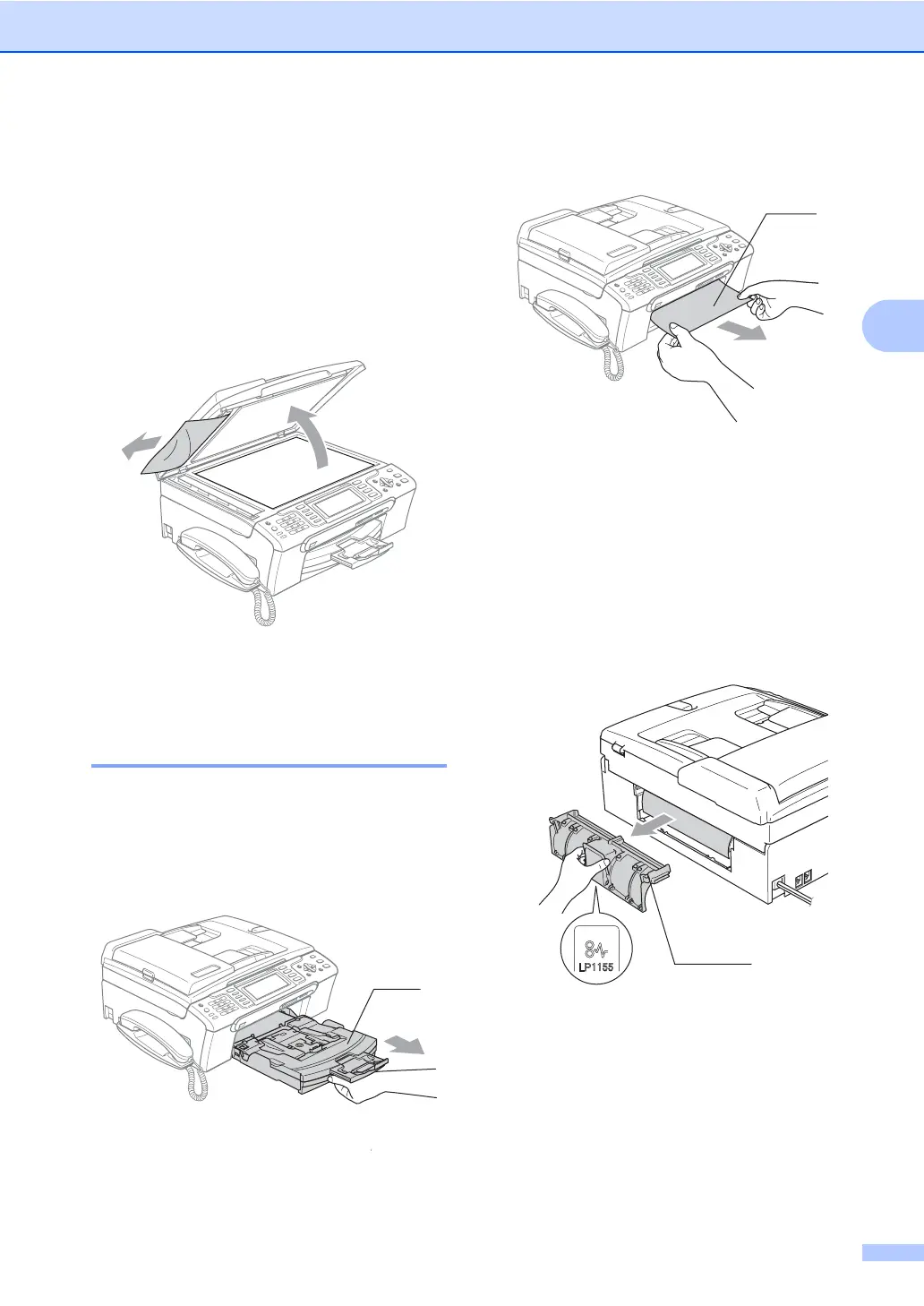 LP1155