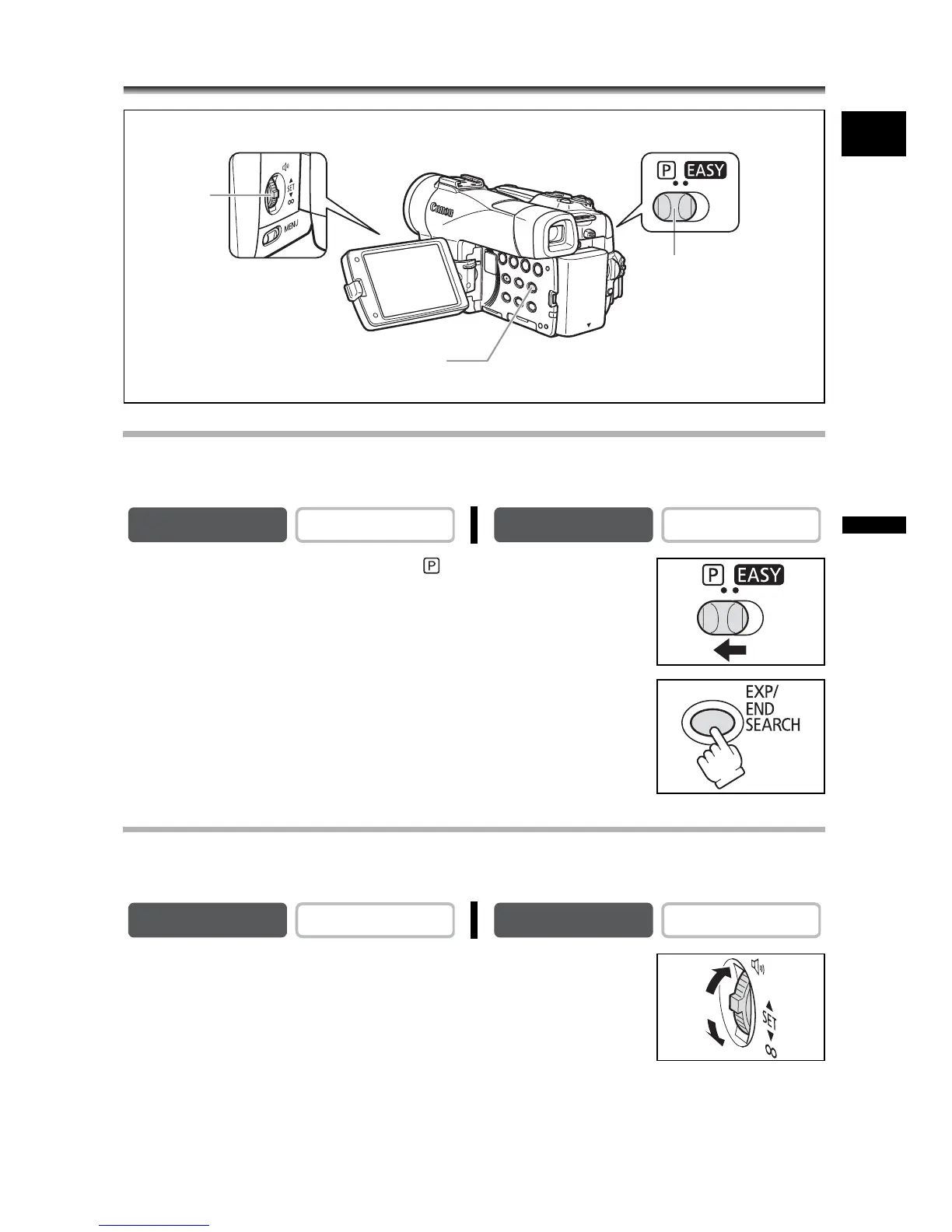 SET
MENU
Canon
P EASY

P

P EASY

EXP/
END
SEARCH

SET