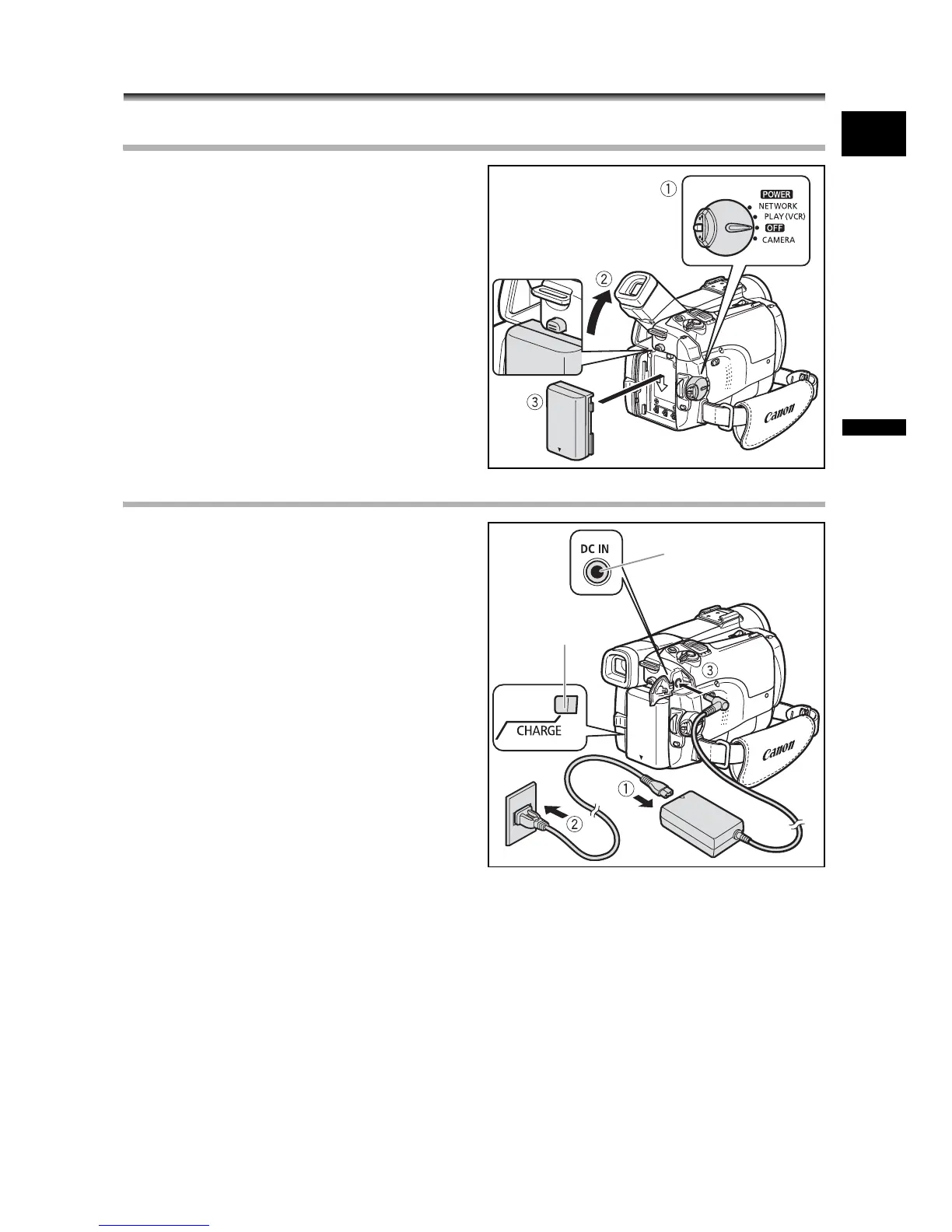 ①
POWER
NETWORK
PLAY (VCR)
OFF
CAMERA
②
③
Canon

DC IN
③
CHARGE
Canon
①
②