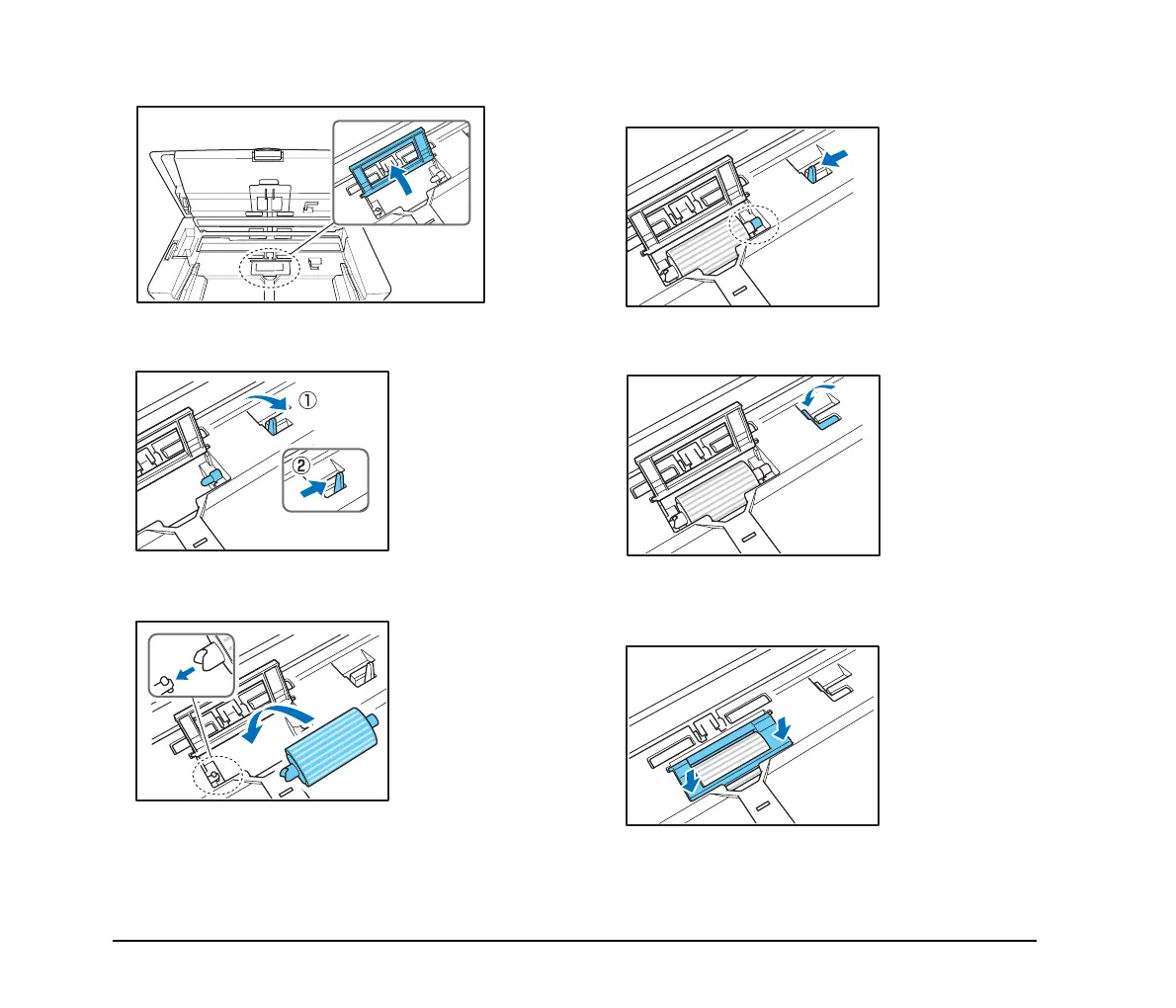 ①

②