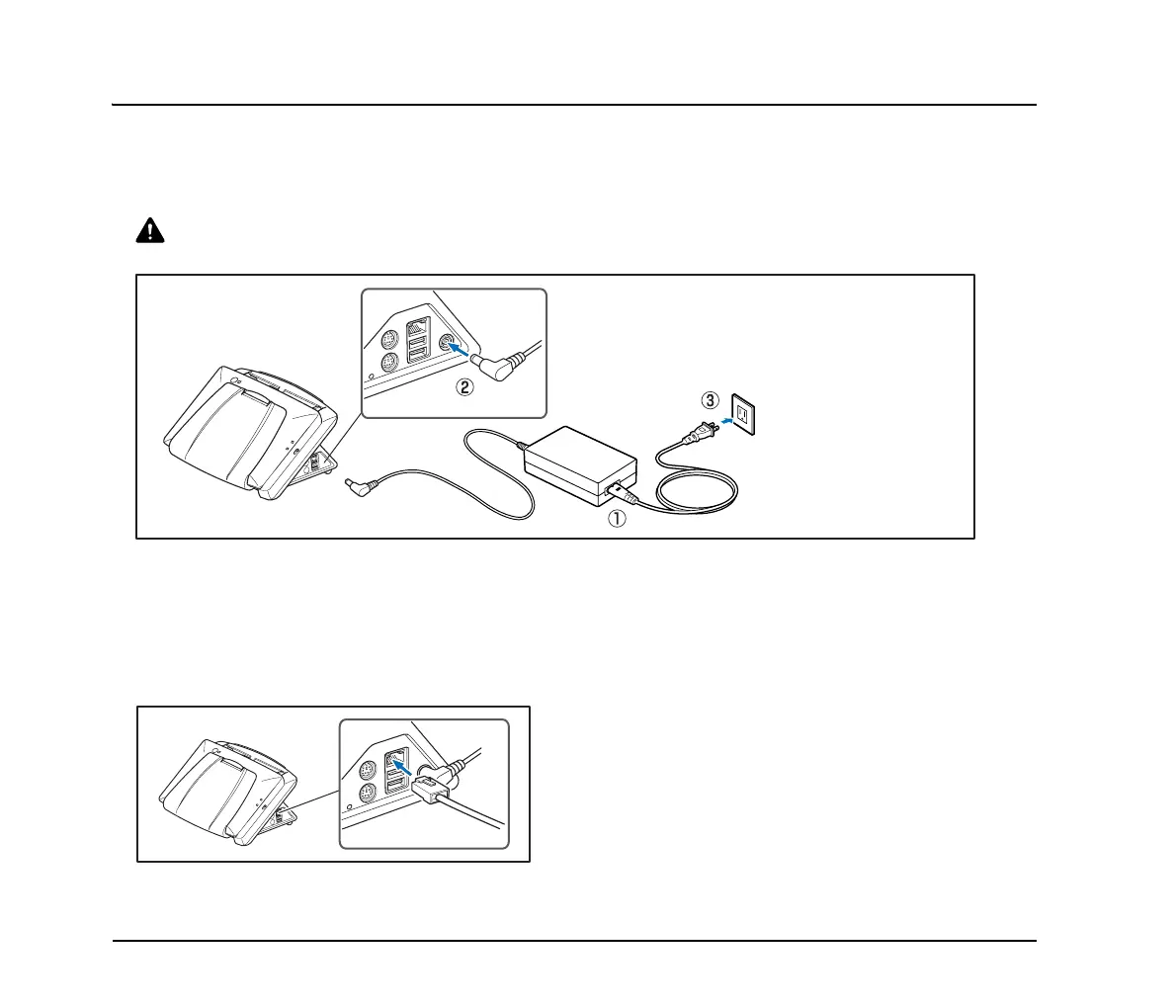 ② ③ ①