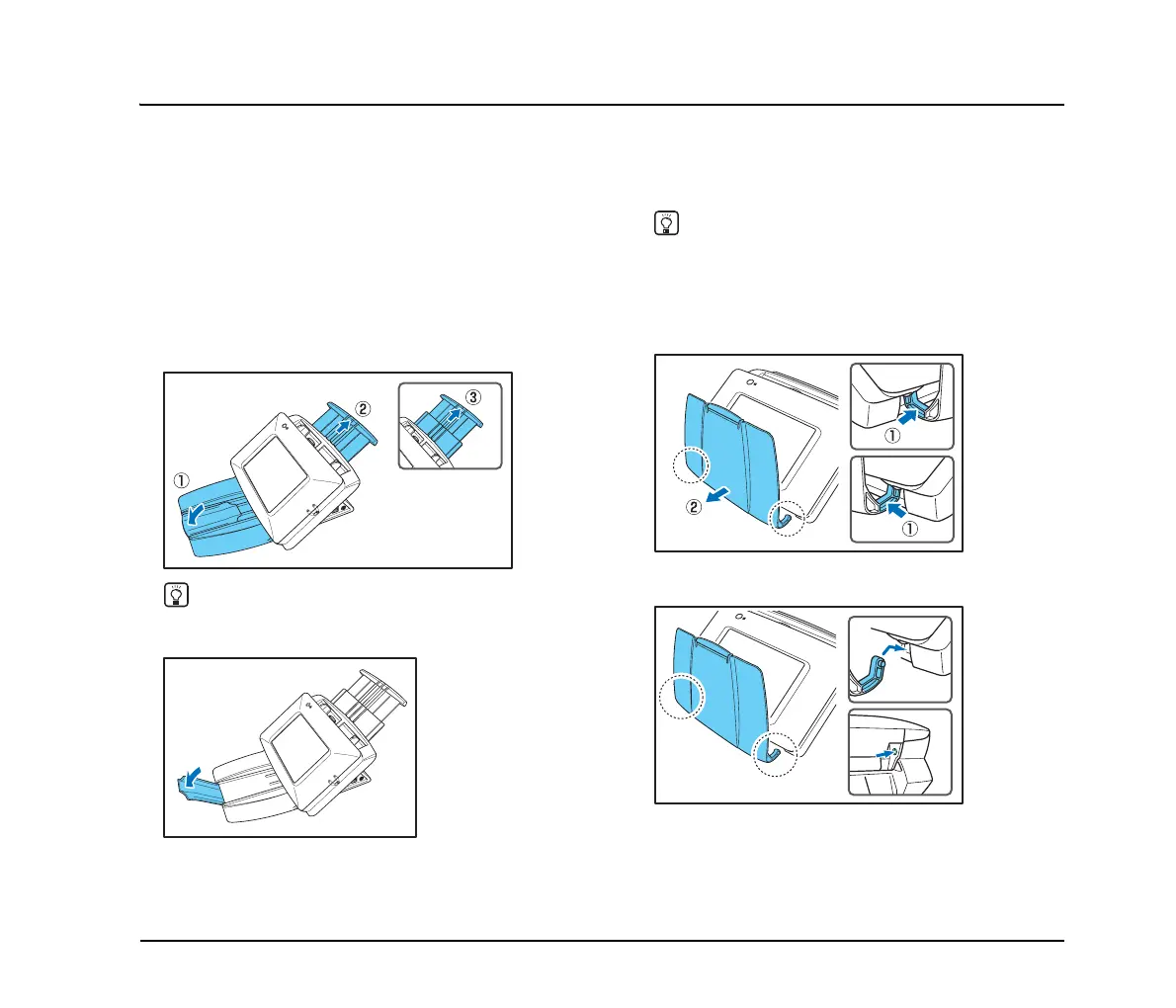 ② ③ ①

① ② ①