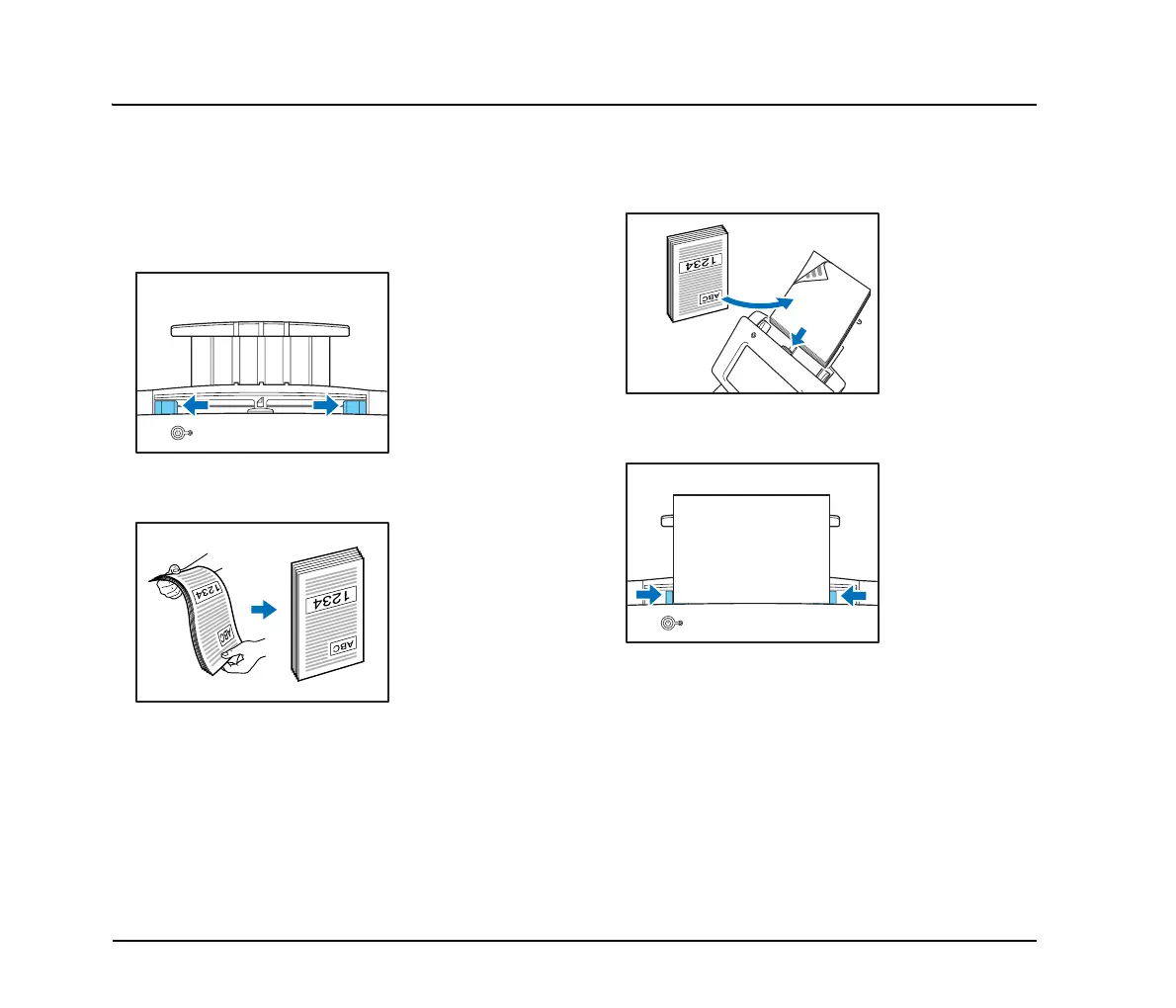 1234

ABC

1234

ABC

1234

ABC