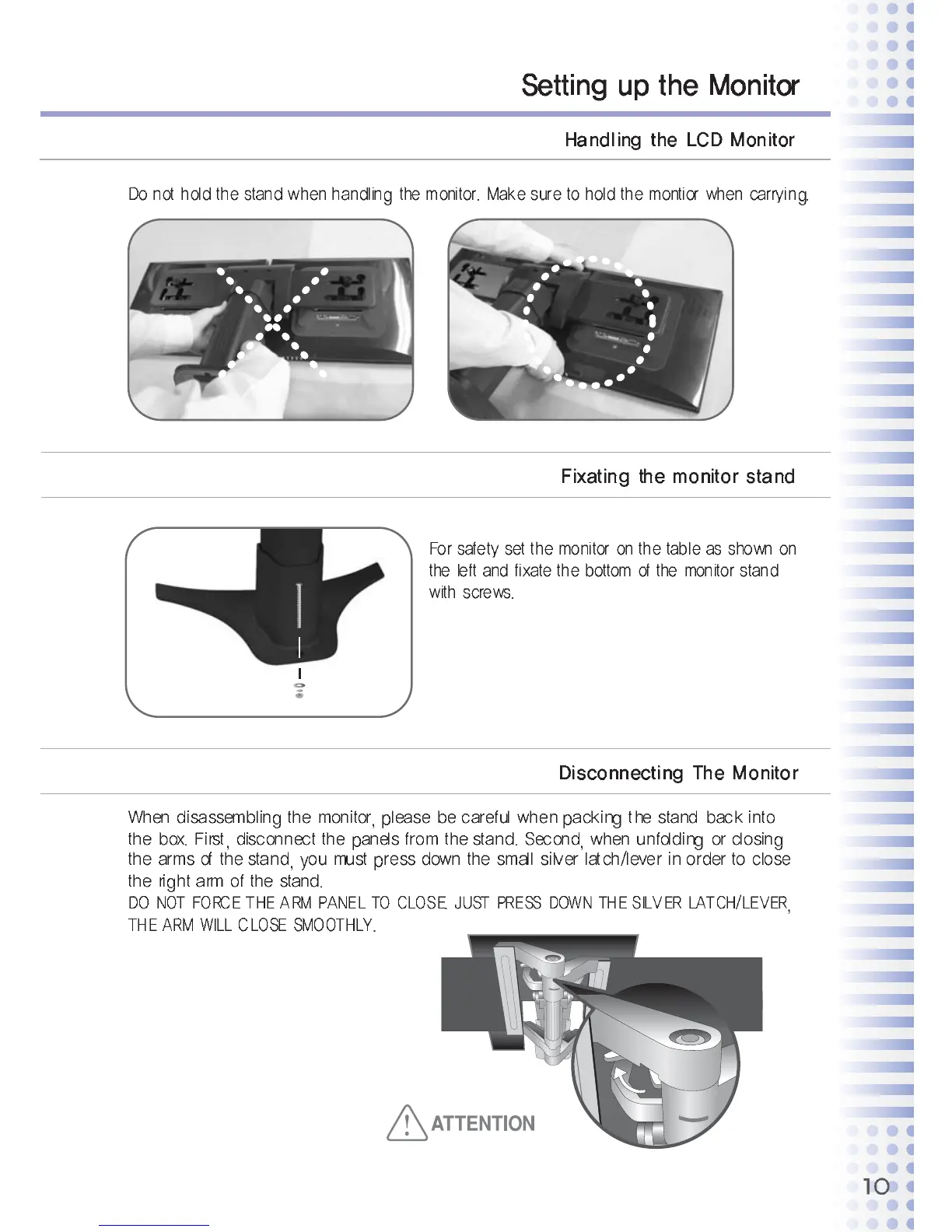 Setting up the Monitor

Handling the LCD Monitor

Do not hold the stand when handling the monitor. Make sure to hold the montior when carrying.

Fixating the monitor stand

For safety set the monitor on the table as shown on the left and fixate the bottom of the monitor stand with screws.

Disconnecting The Monitor

When disassembling the monitor, please be careful when packing the stand back into the box. First, disconnect the panels from the stand. Second, when unfolding or closing the arms of the stand, you must press down the small silver latch/lever in order to close the right arm of the stand.
DO NOT FORCE THE ARM PANEL TO CLOSE. JUST PRESS DOWN THE SILVER LATCH/LEVER, THE ARM WILL CLOSE SMOOTHLY.

ATTENTION

10