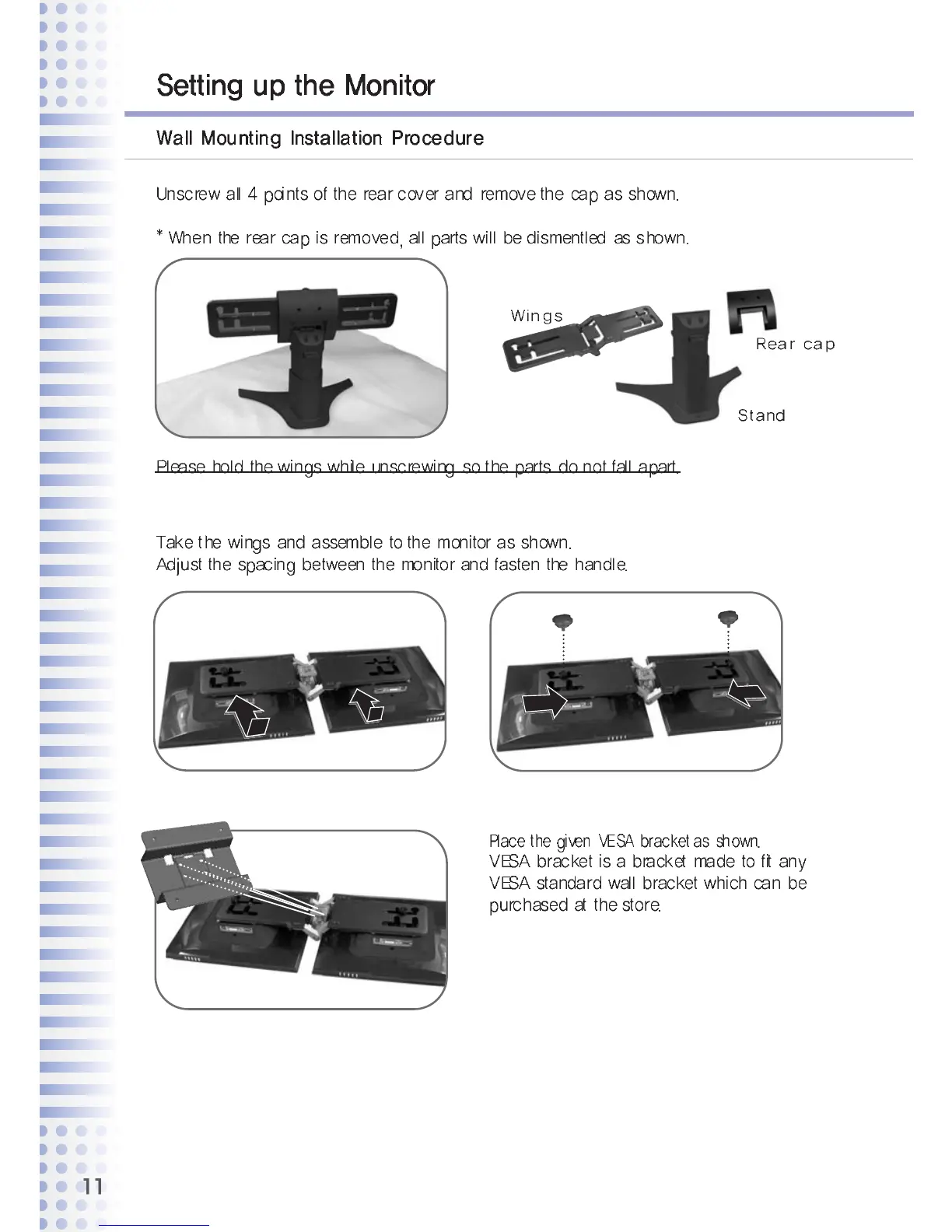 Setting up the Monitor

Wall Mounting Installation Procedure

Unscrew all 4 points of the rear cover and remove the cap as shown.

* When the rear cap is removed, all parts will be dismentled as shown.

Wings

Rear cap

Stand

Please hold the wings while unscrewing so the parts do not fall apart.

Take the wings and assemble to the monitor as shown.
Adjust the spacing between the monitor and fasten the handle.

Place the given VESA bracket as shown.
VESA bracket is a bracket made to fit any VESA standard wall bracket which can be purchased at the store.

11