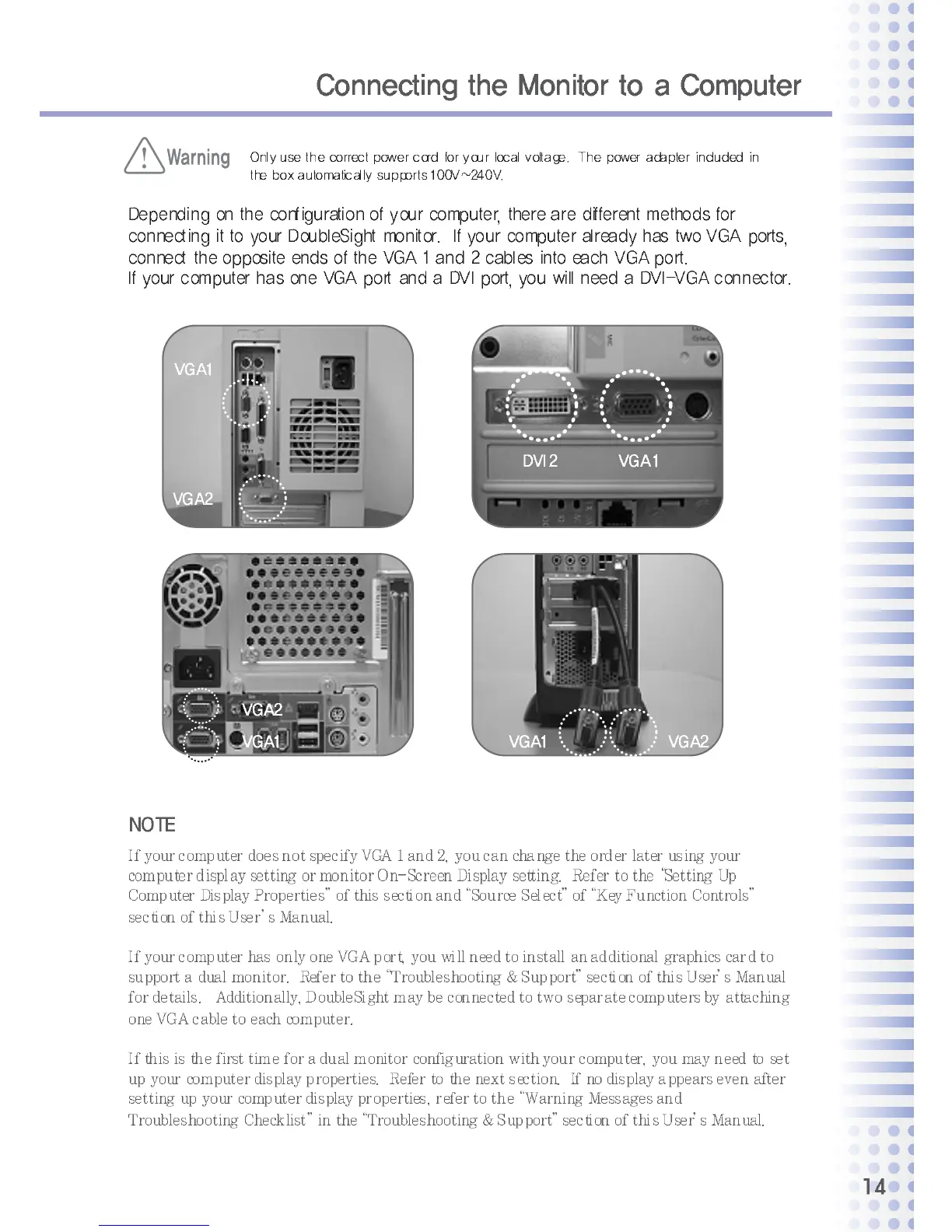 Connecting the Monitor to a Computer

Warning Only use the correct power cord for your local voltage. The power adapter included in the box automatically supports 100V~240V.

Depending on the configuration of your computer, there are different methods for connecting it to your DoubleSight monitor. If your computer already has two VGA ports, connect the opposite ends of the VGA 1 and 2 cables into each VGA port.
If your computer has one VGA port and a DVI port, you will need a DVI-VGA connector.

VGA1
VGA2

DVI 2
VGA1

VGA2
VGA1

VGA1
VGA2

NOTE

If your computer does not specify VGA 1 and 2, you can change the order later using your computer display setting or monitor On-Screen Display setting. Refer to the "Setting Up Computer Display Properties" of this section and "Source Select" of "Key Function Controls" section of this User's Manual.

If your computer has only one VGA port, you will need to install an additional graphics card to support a dual monitor. Refer to the "Troubleshooting & Support" section of this User's Manual for details. Additionally, DoubleSight may be connected to two separate computers by attaching one VGA cable to each computer.

If this is the first time for a dual monitor configuration with your computer, you may need to set up your computer display properties. Refer to the next section. If no display appears even after setting up your computer display properties, refer to the "Warning Messages and Troubleshooting Checklist" in the "Troubleshooting & Support" section of this User's Manual.

14