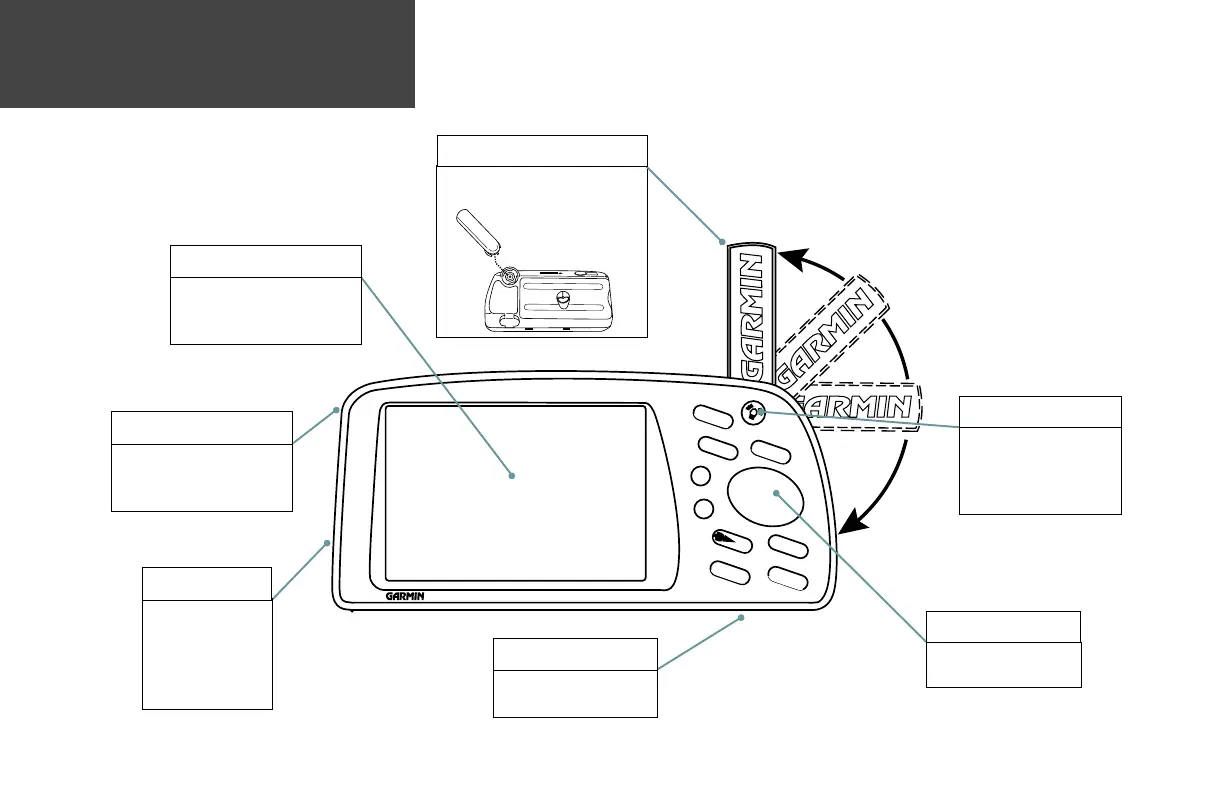 GARMIN
GARMIN
GARMIN
GARMIN