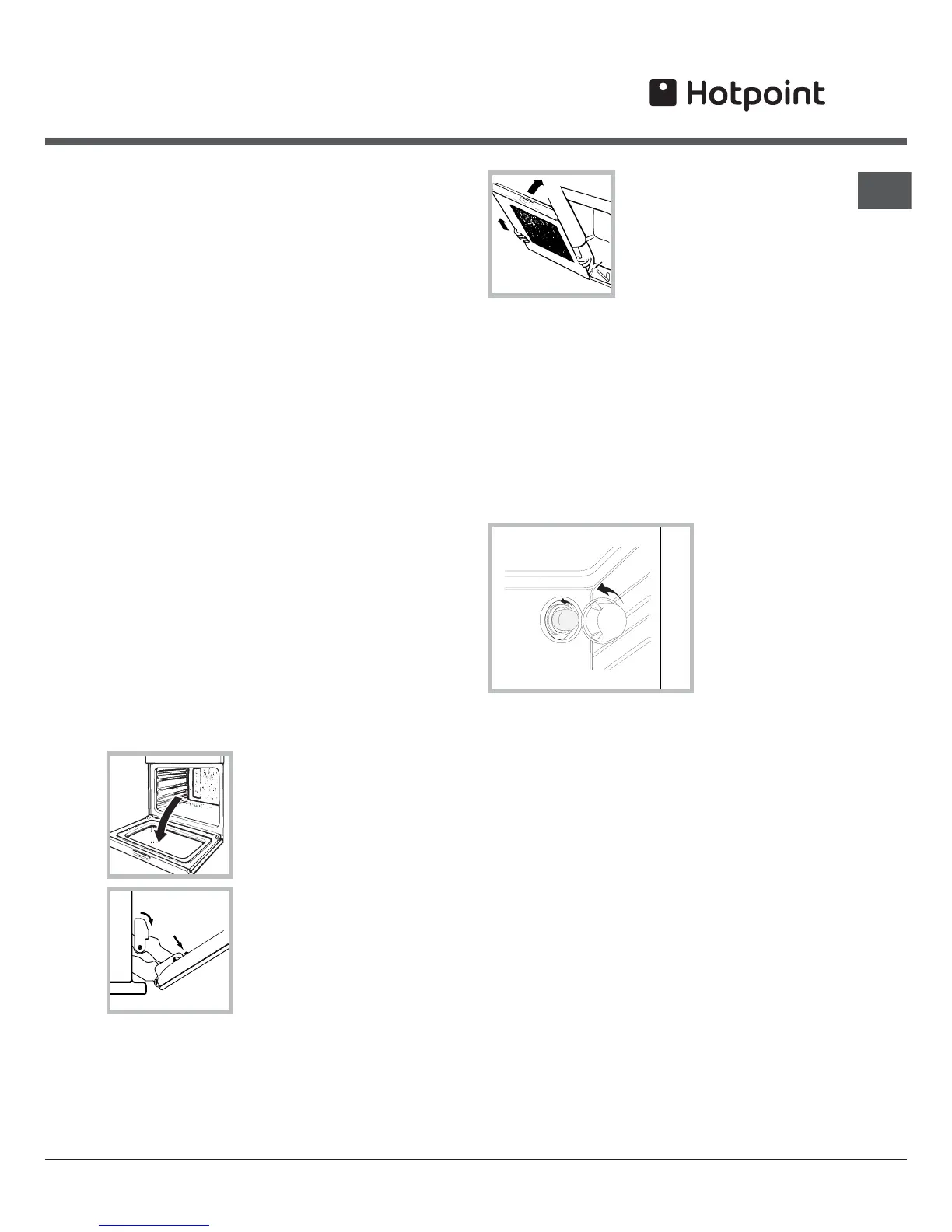 Hotpoint