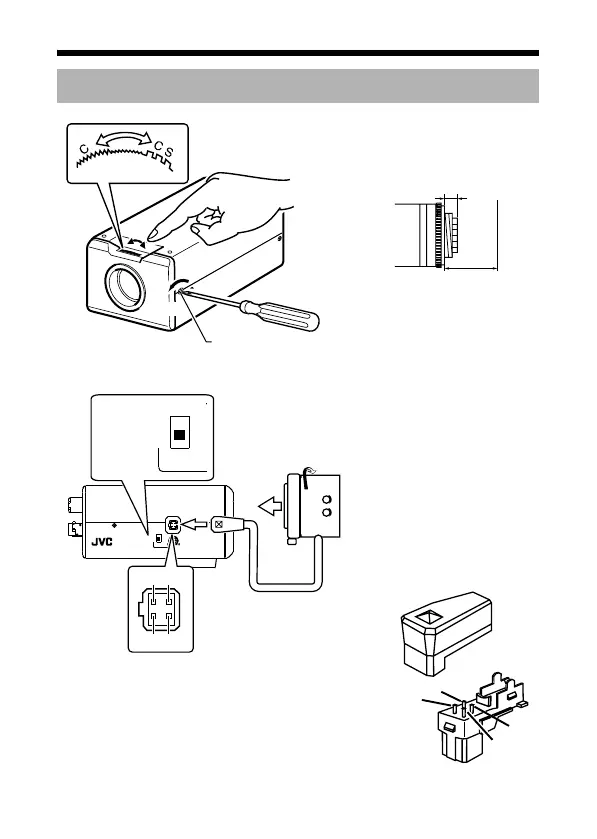 C

CS

JVC