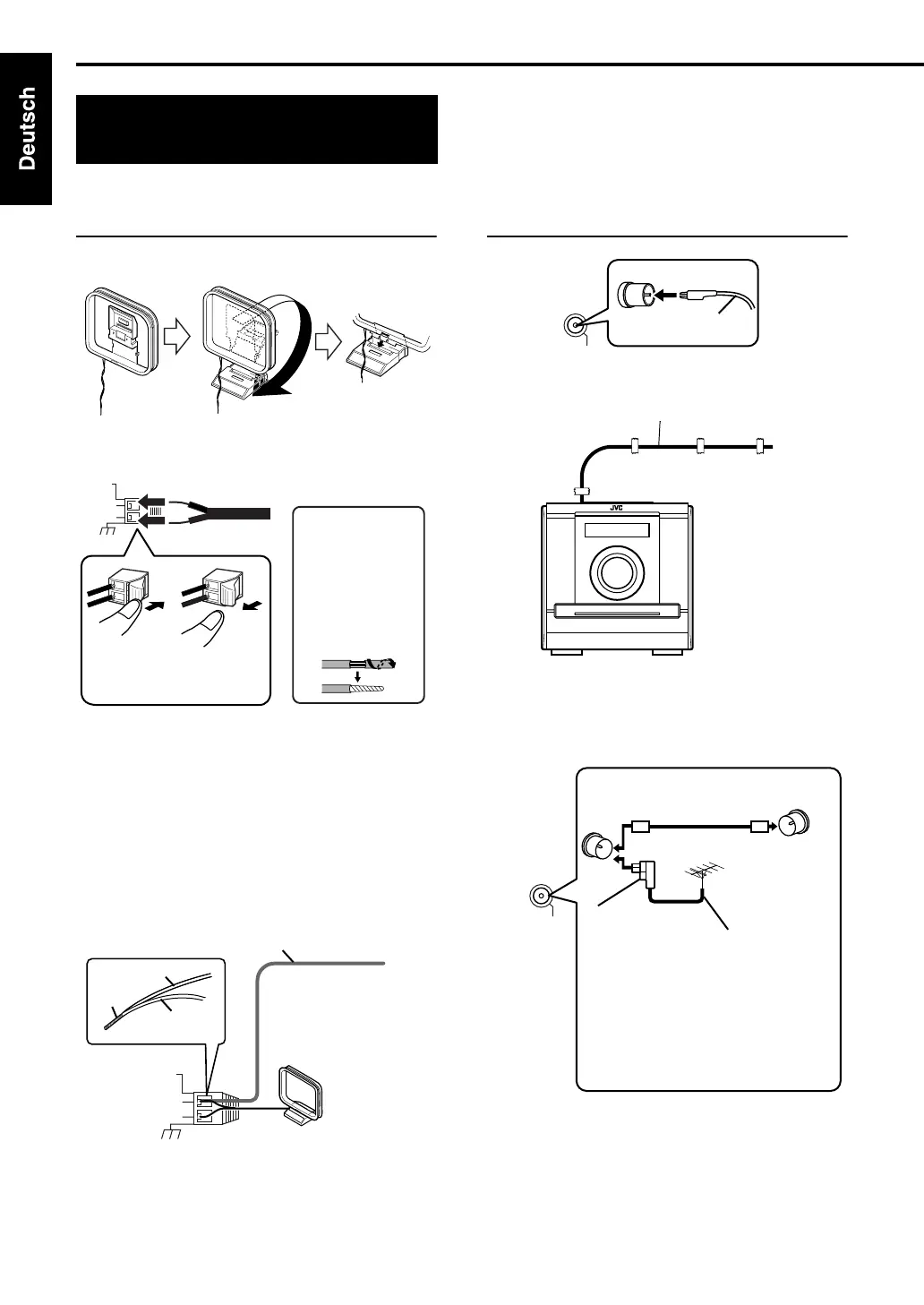 Deutsch

JVC