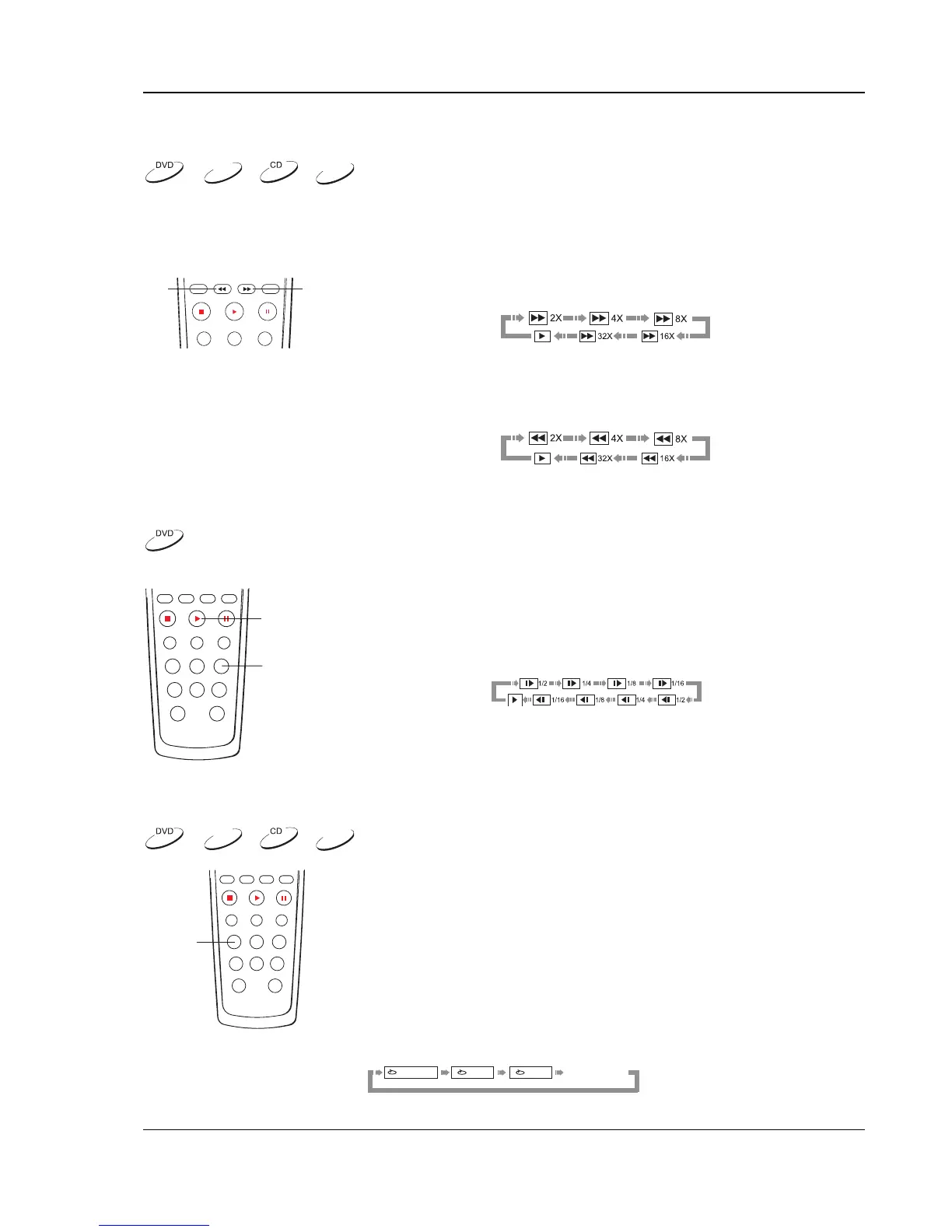 DVD

CD

2X 4X 8X
32X 16X

2X 4X 8X
32X 16X

DVD

1/2 1/4 1/8 1/16
1/16 1/8 1/4 1/2

DVD

CD