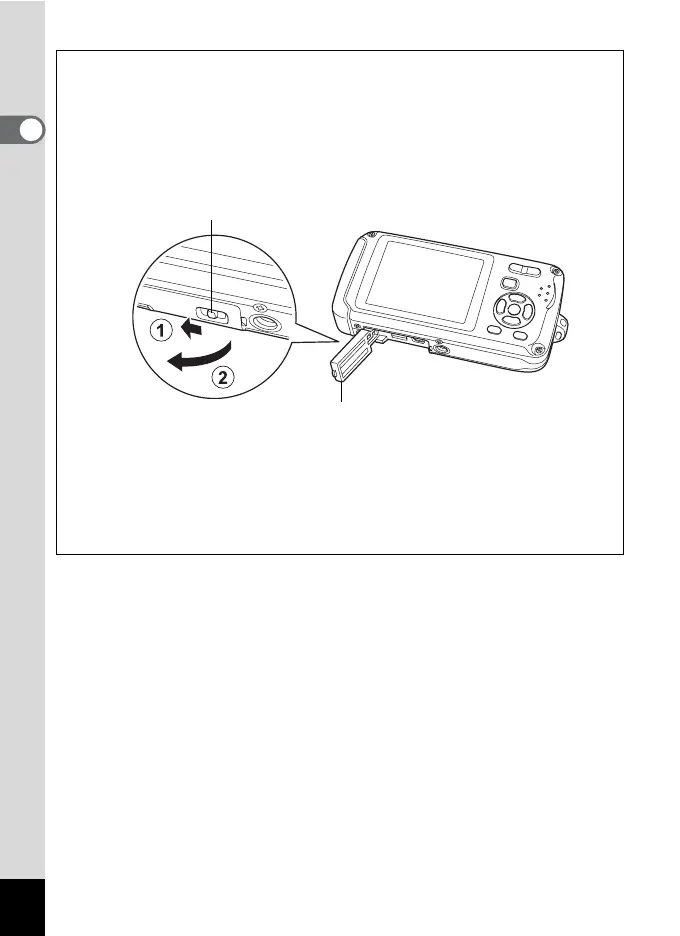 1

2