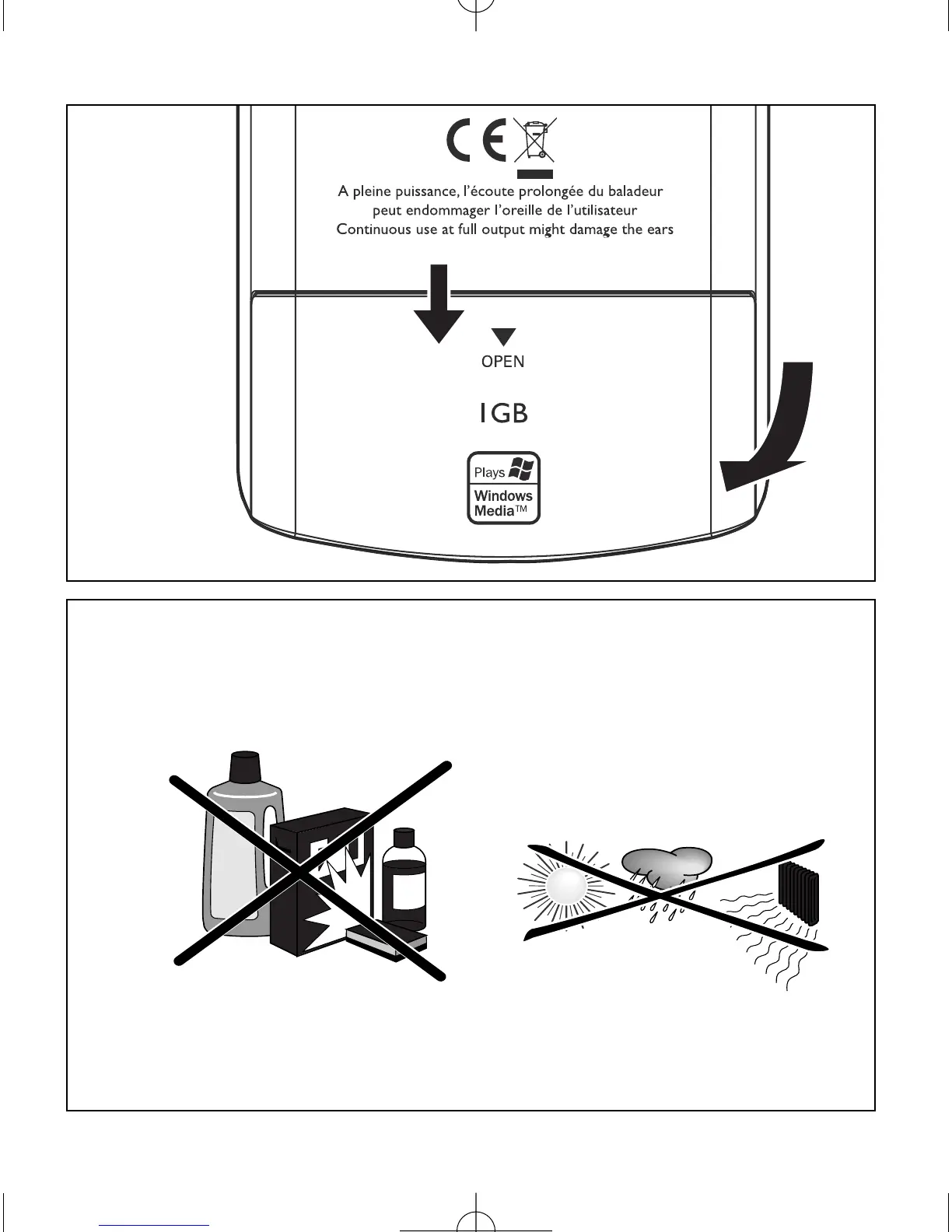 CE

A pleine puissance, l'écoute prolongée du baladeur peut endommager l'oreille de l'utilisateur
Continuous use at full output might damage the ears

OPEN

1GB

Plays
Windows
Media™