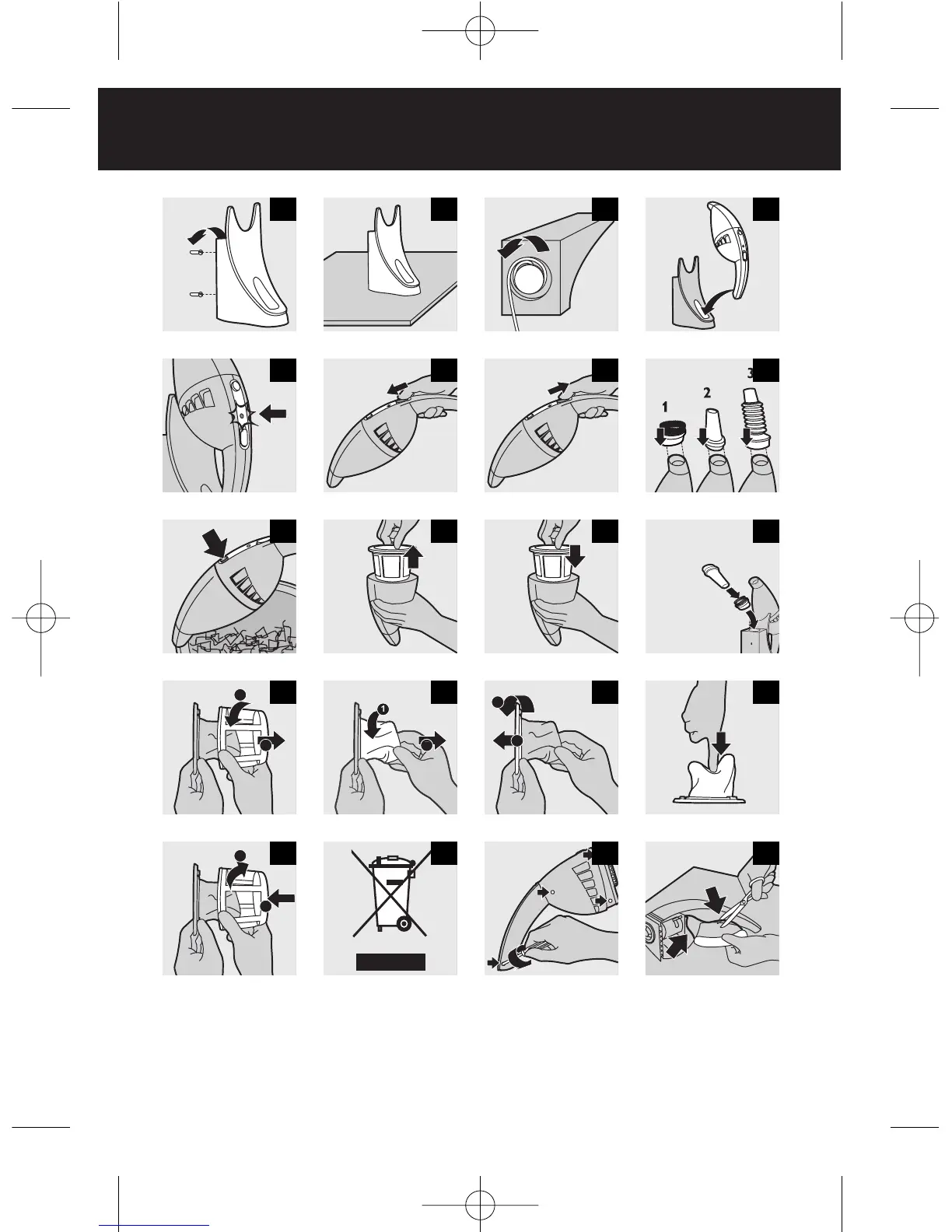 1

2

3

1