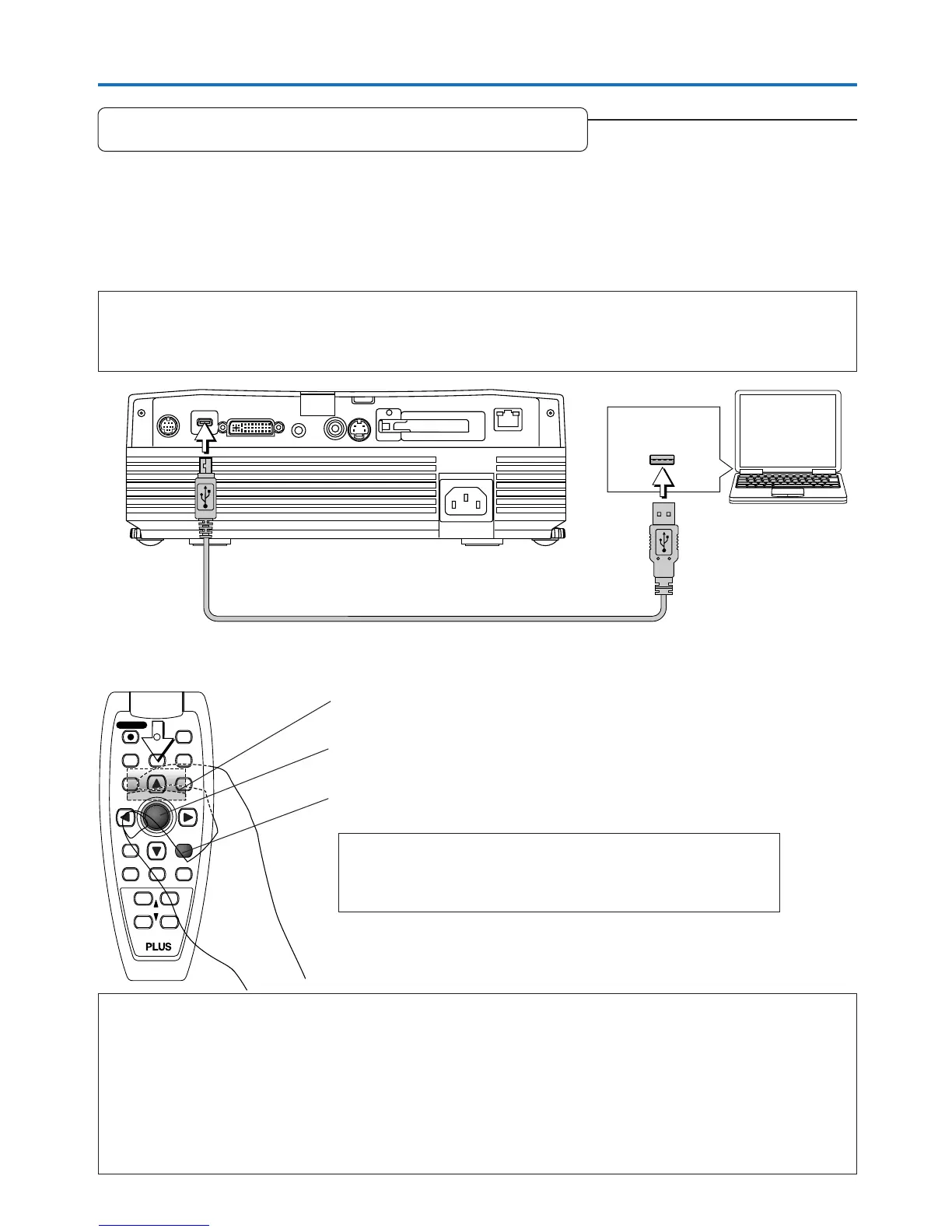 PLUS