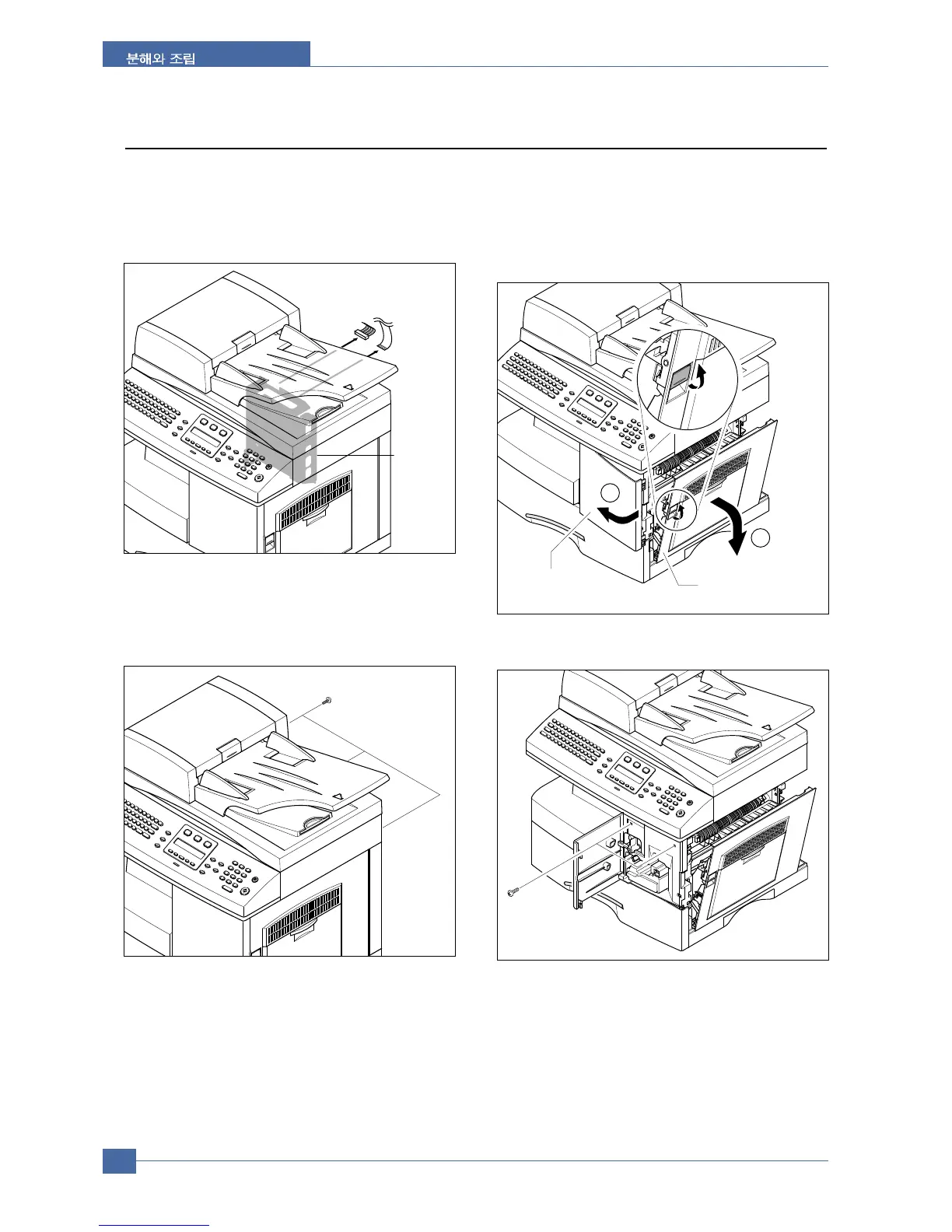 분해와 조립