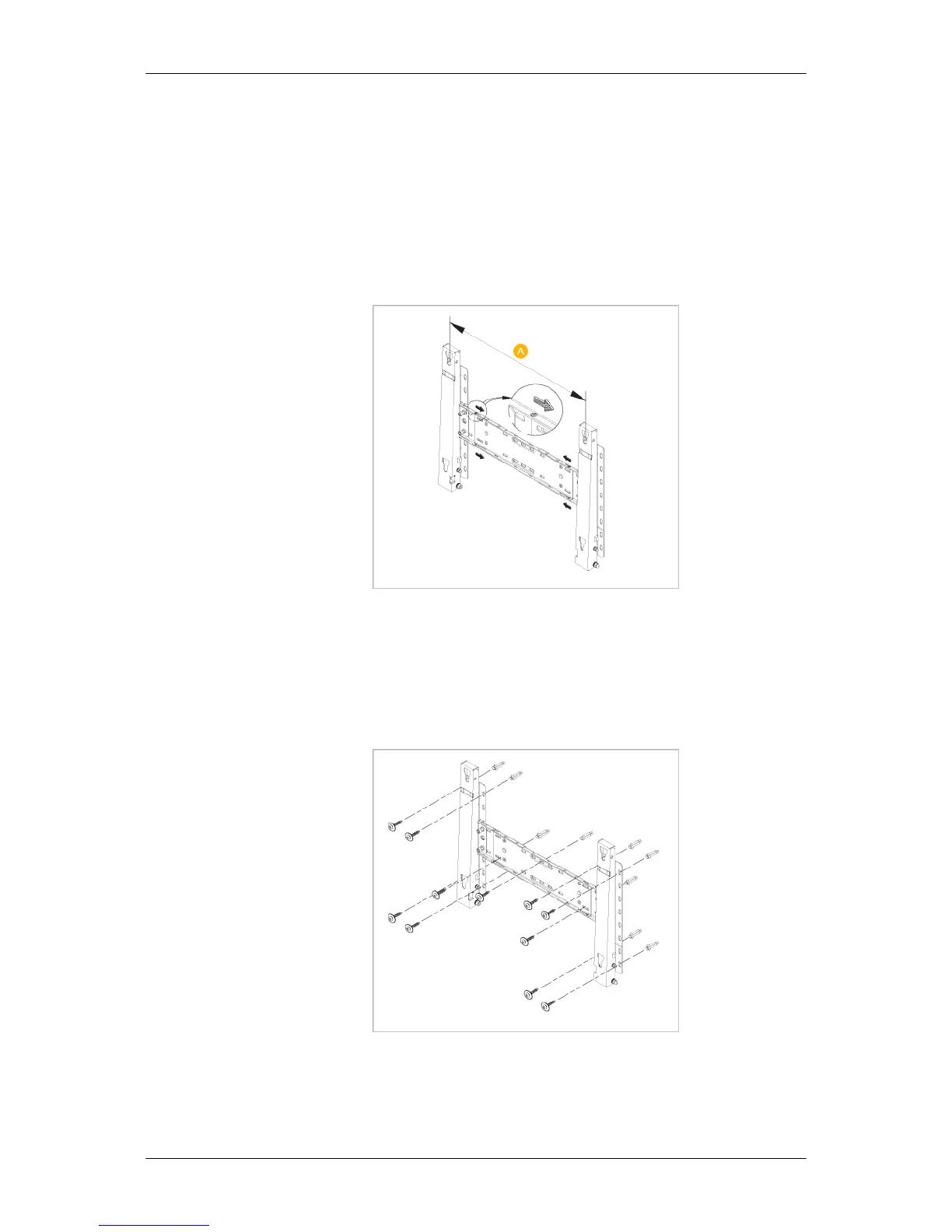 A