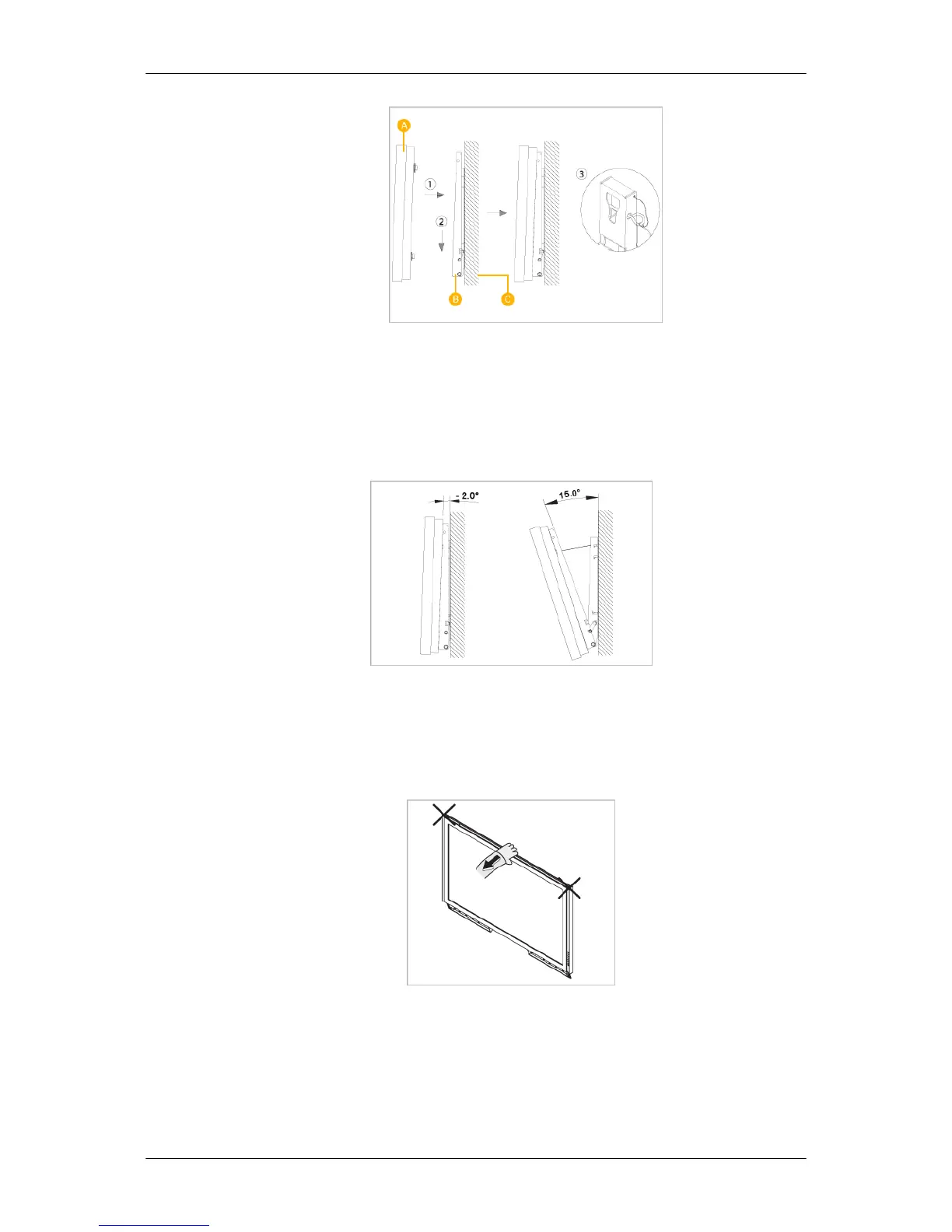 A

1

2

3

B

C

- 2.0°

15.0°