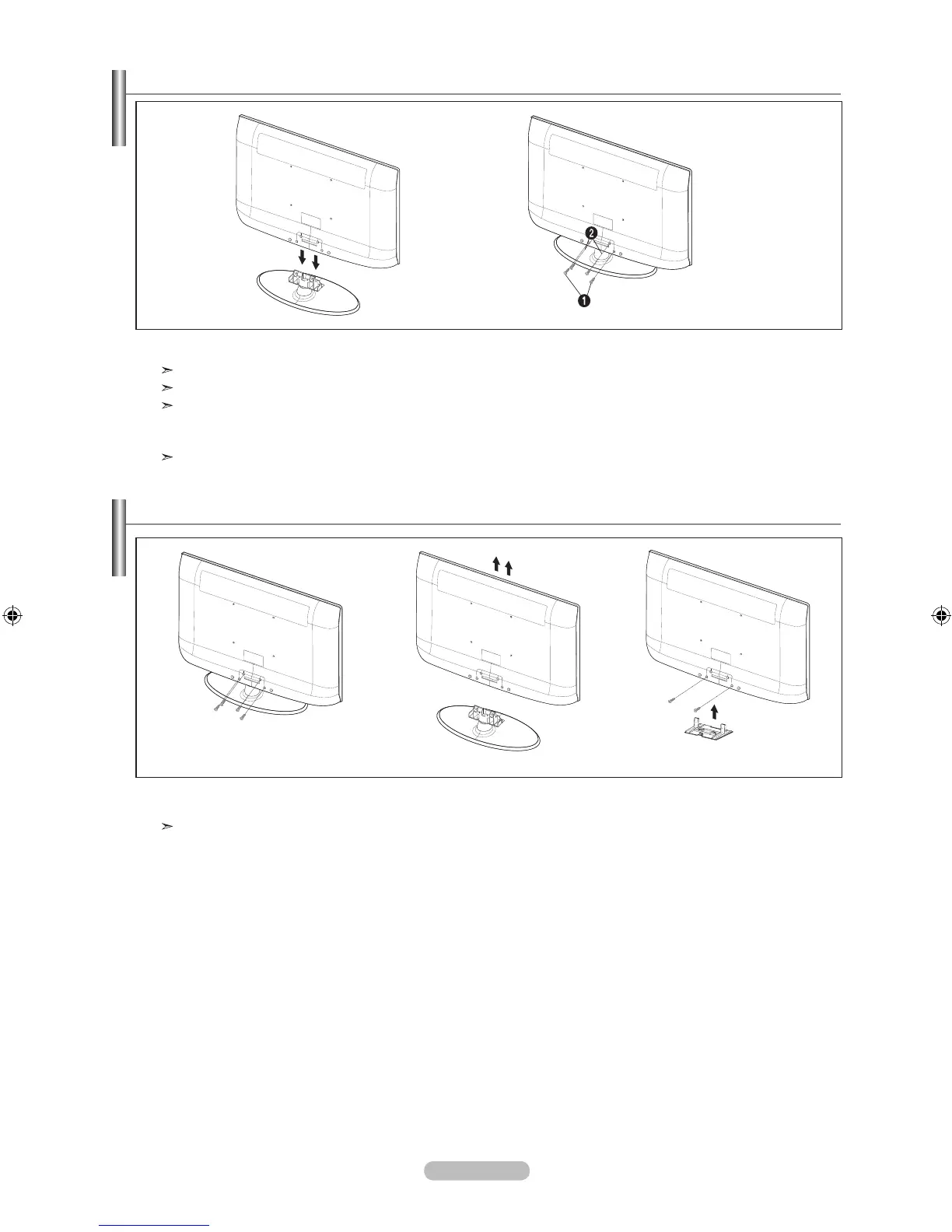 2

1