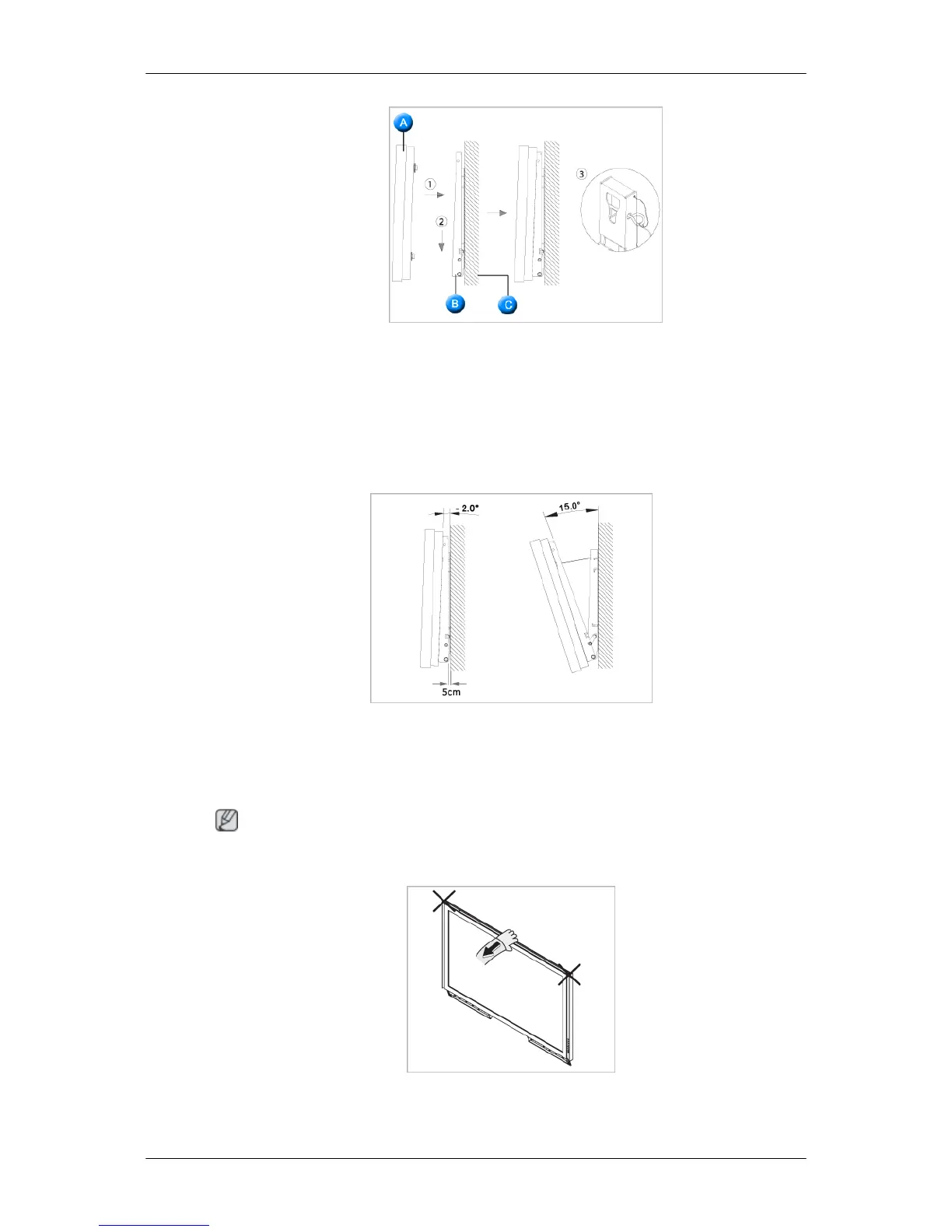 A
①
②
③
B
C

- 2.0°
15.0°
5cm