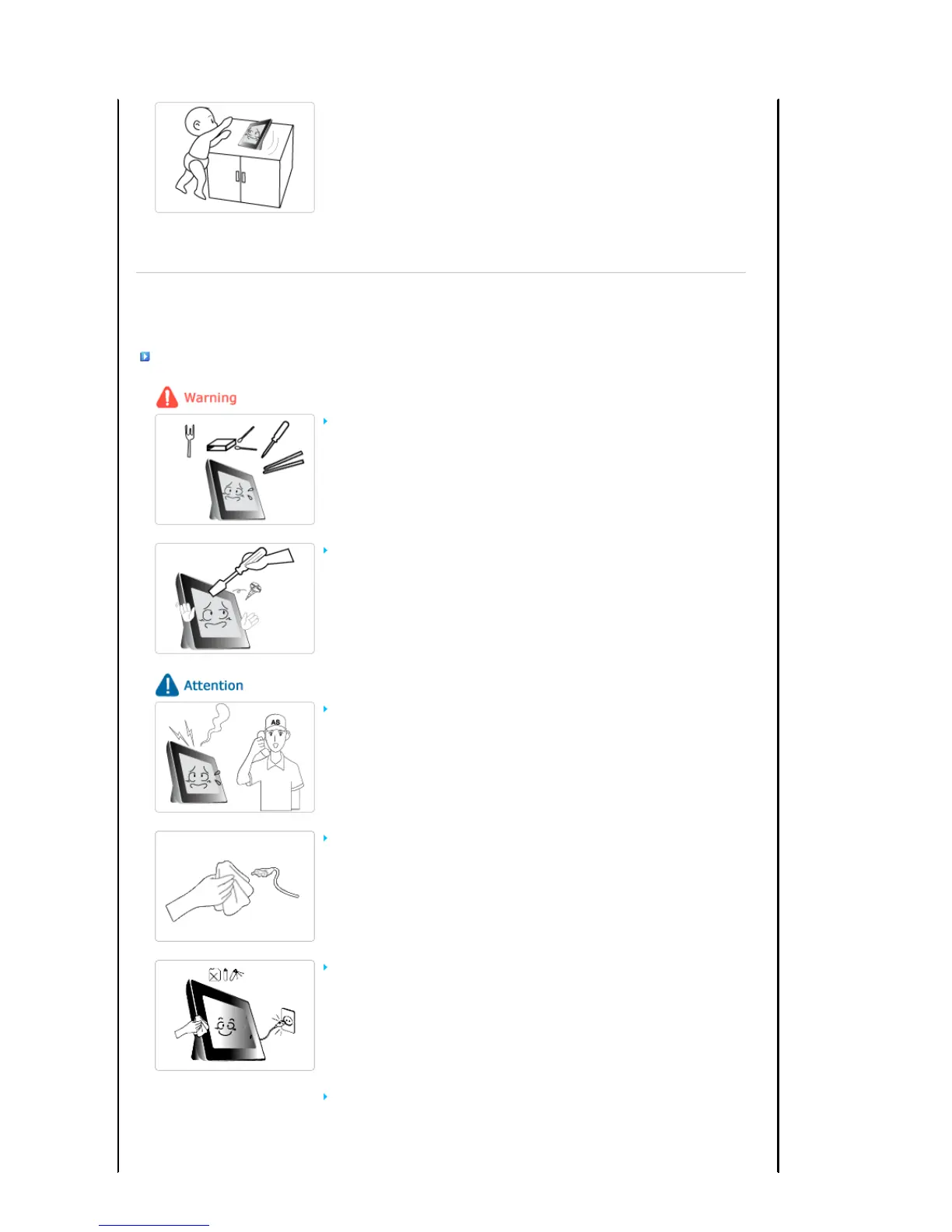 Warning

Attention

AS