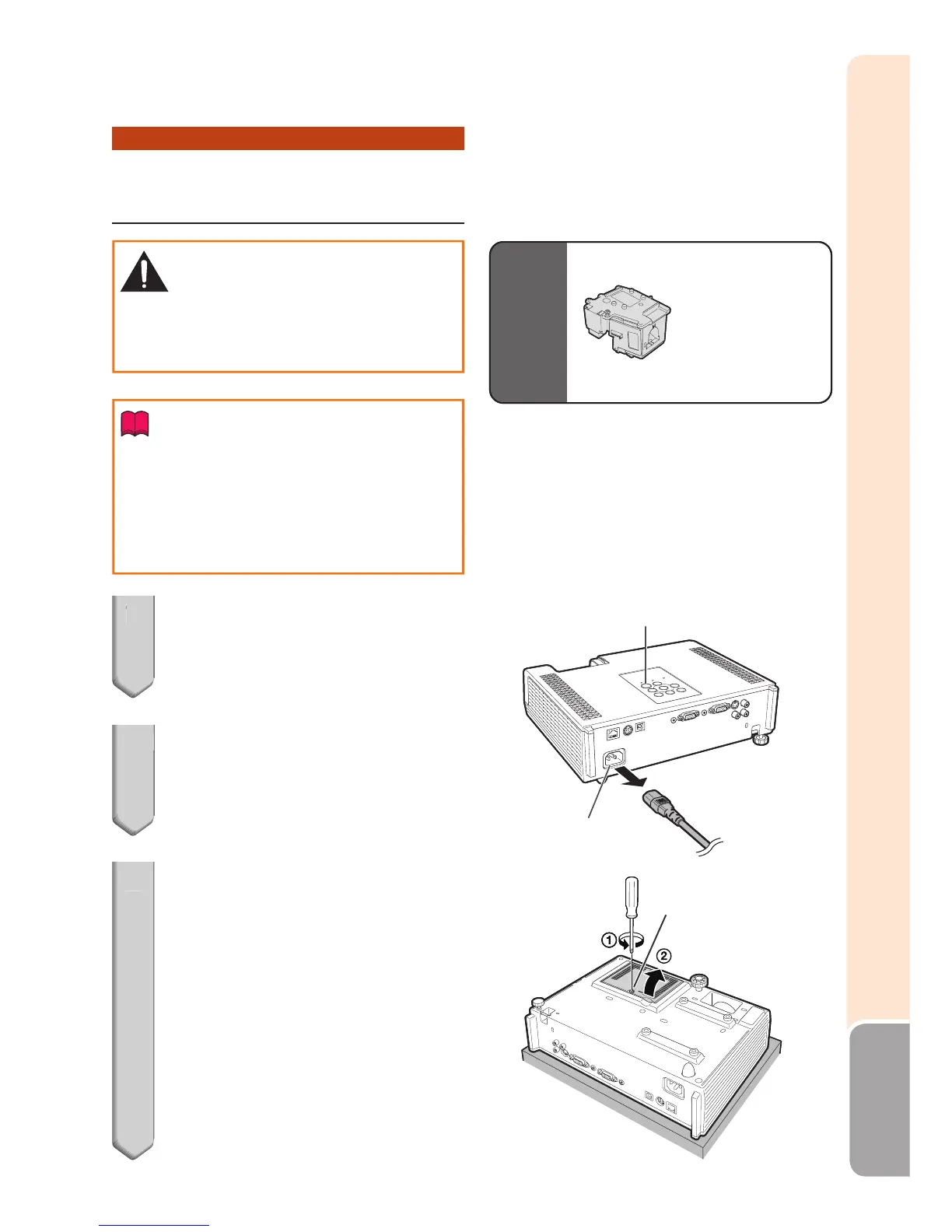 ①
②