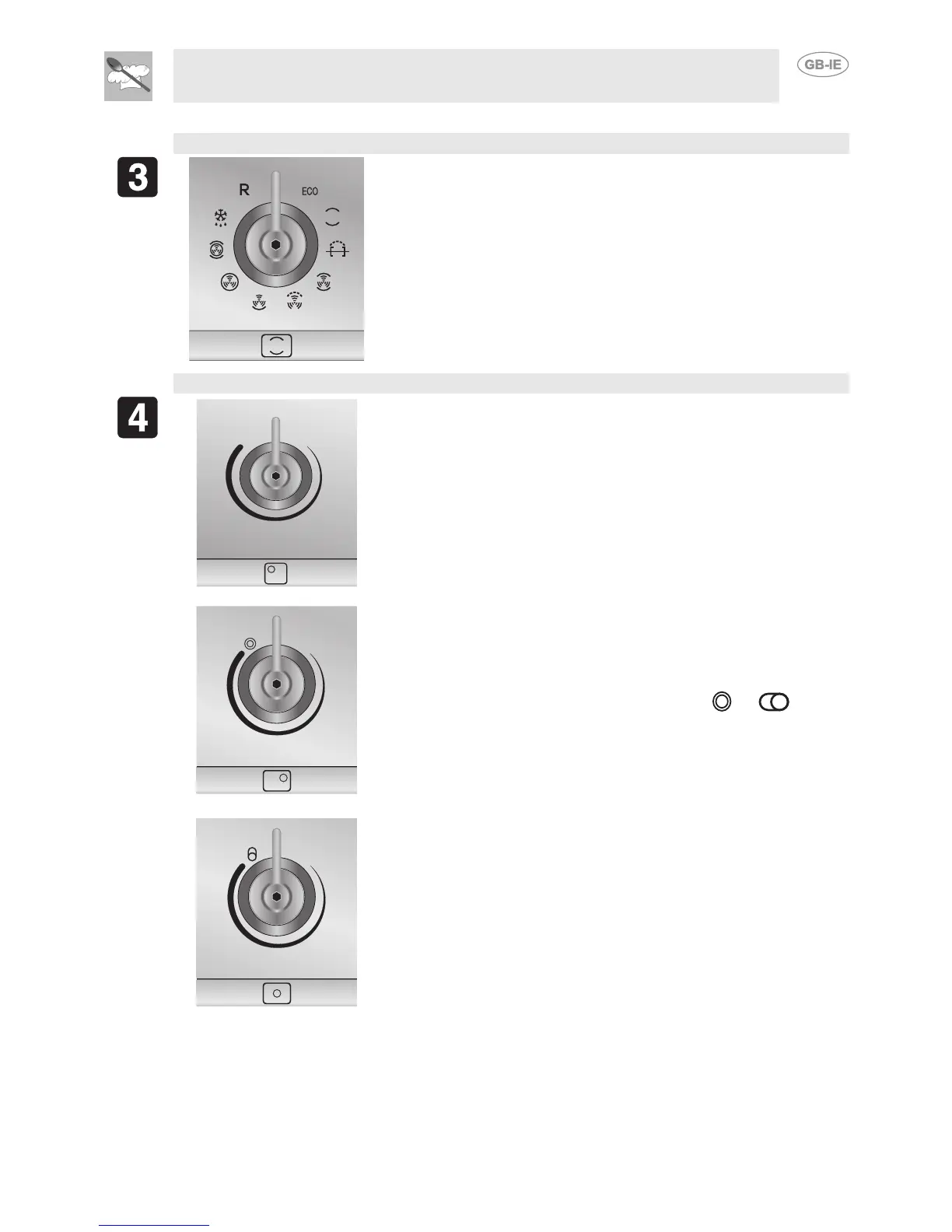 GB-IE

3

R

ECO

4