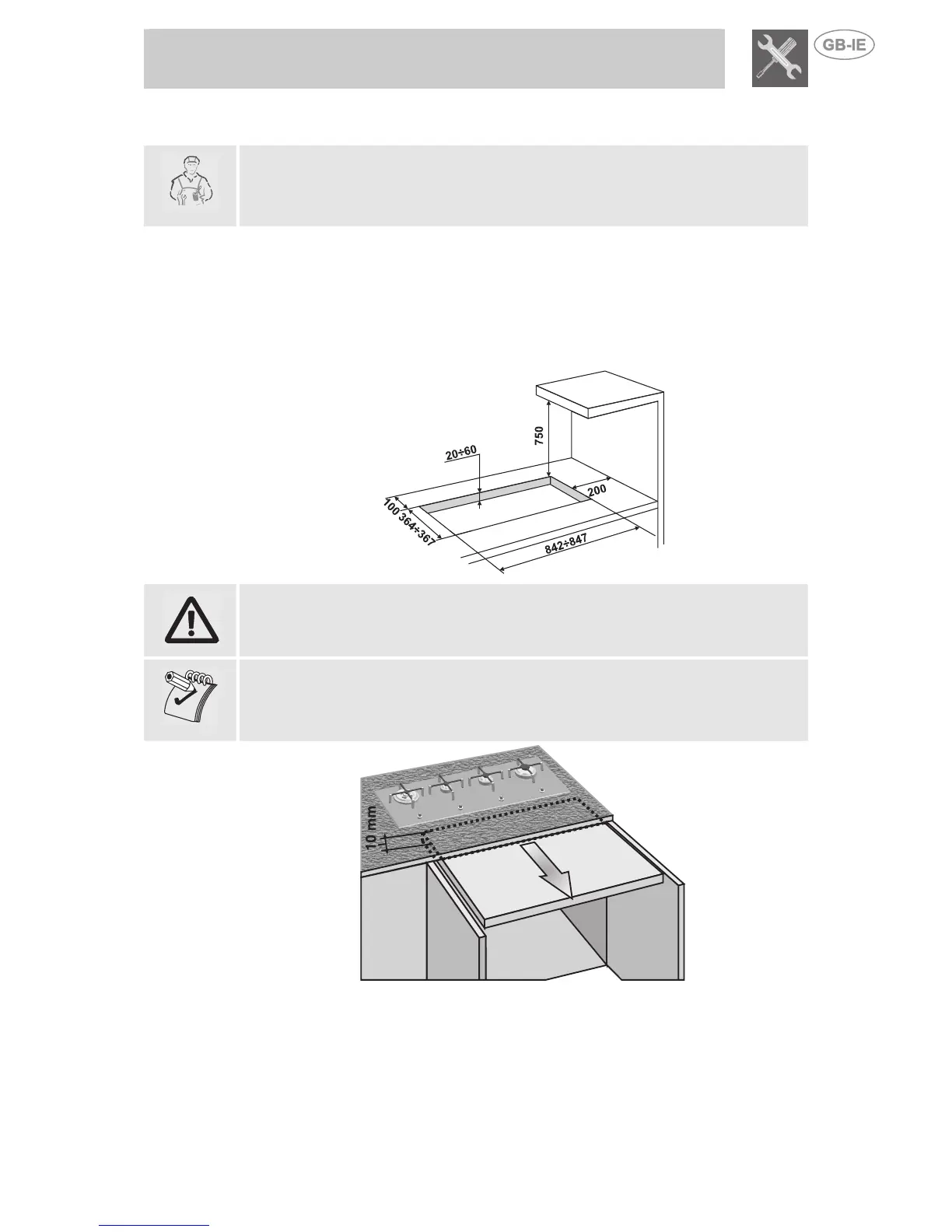 GB-IE

20÷60

750

200

100

364÷367

842÷847

10 mm