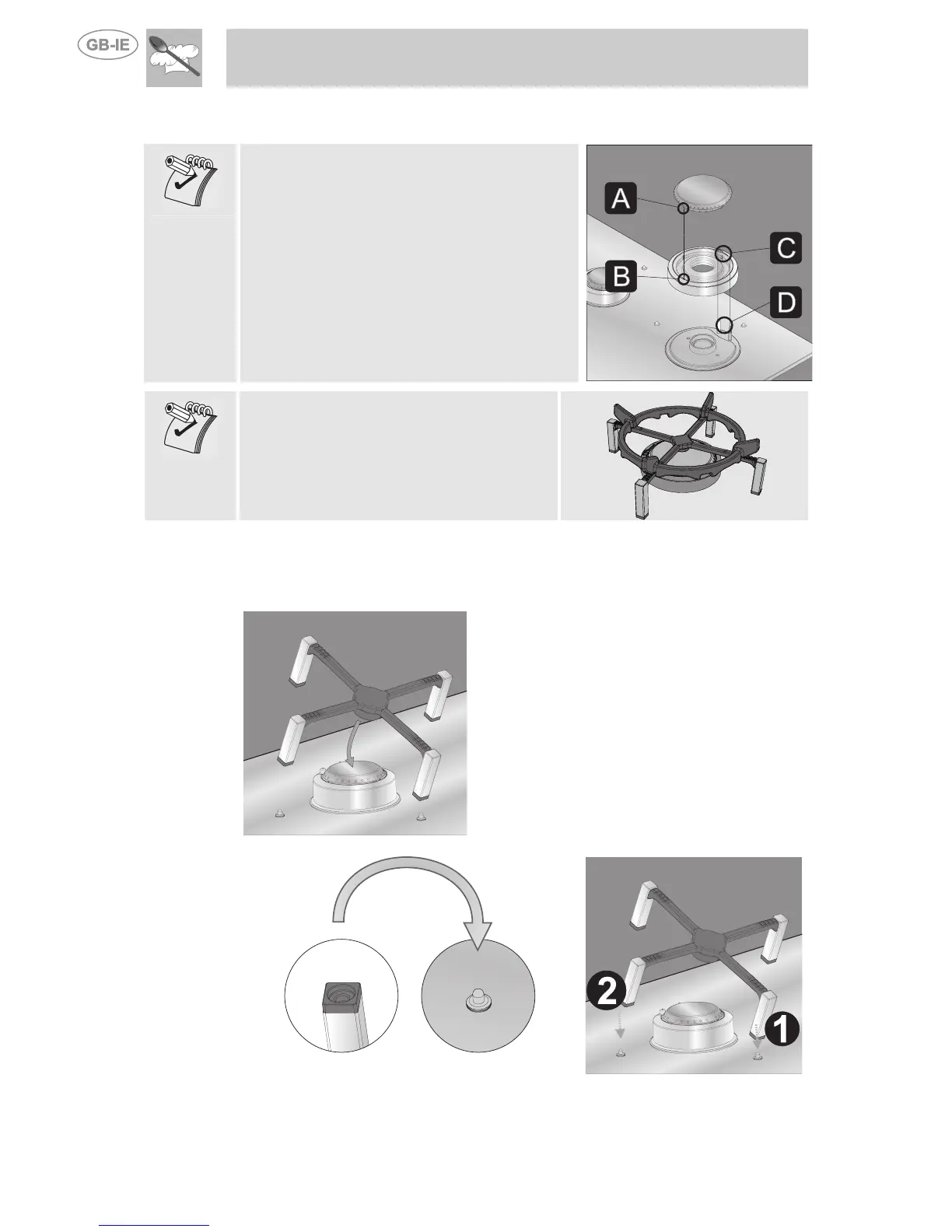 GB-IE

A

B

C

D

2

1