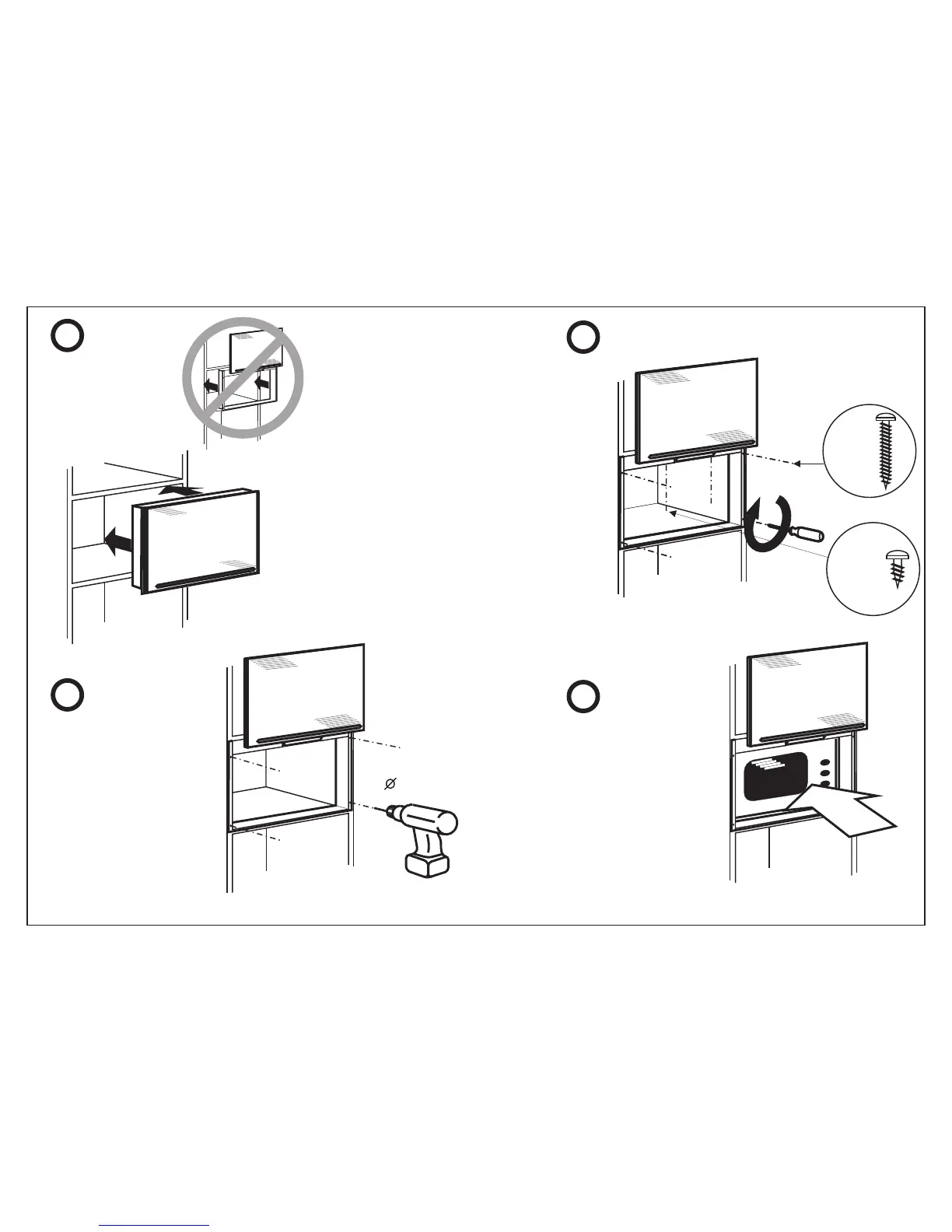 $\varnothing$