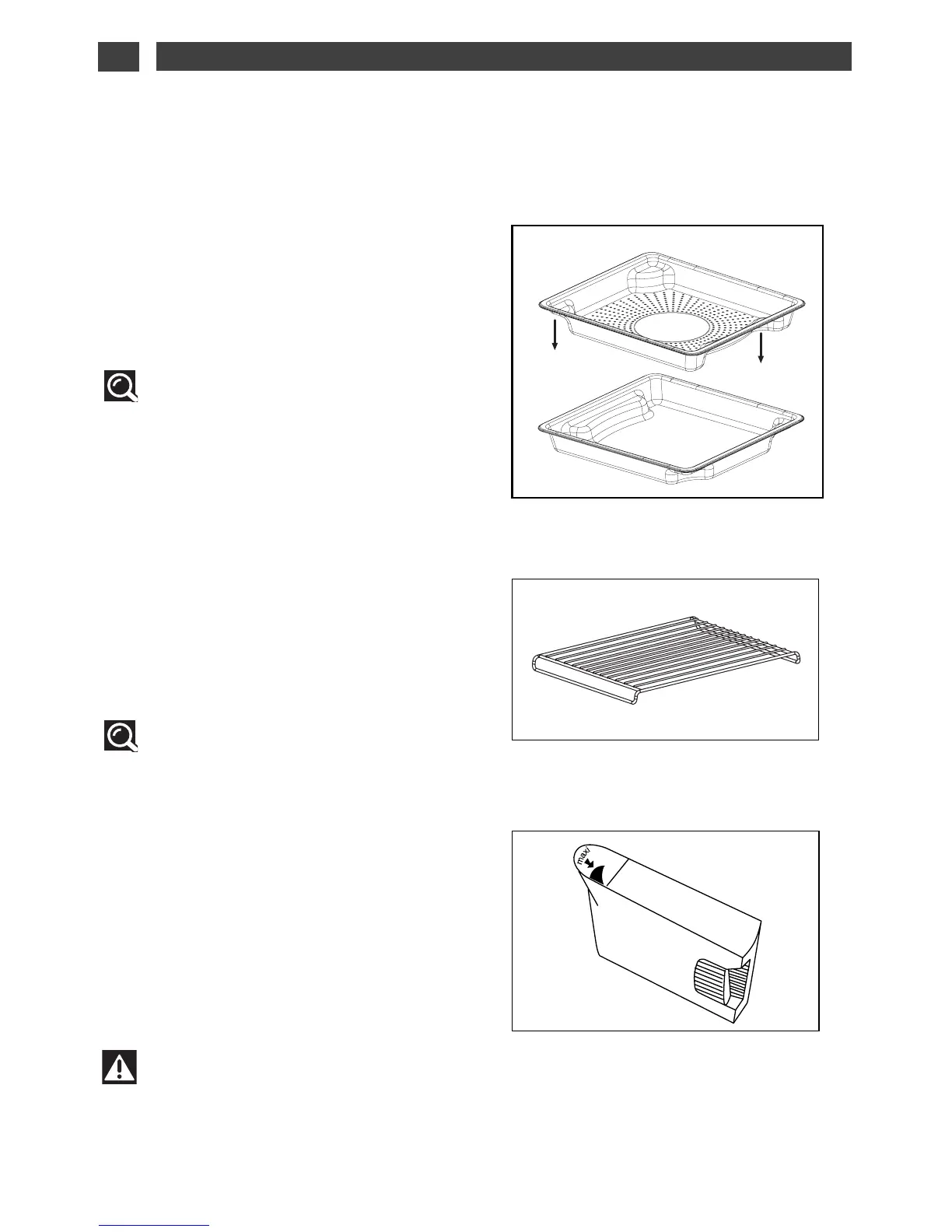 maxi