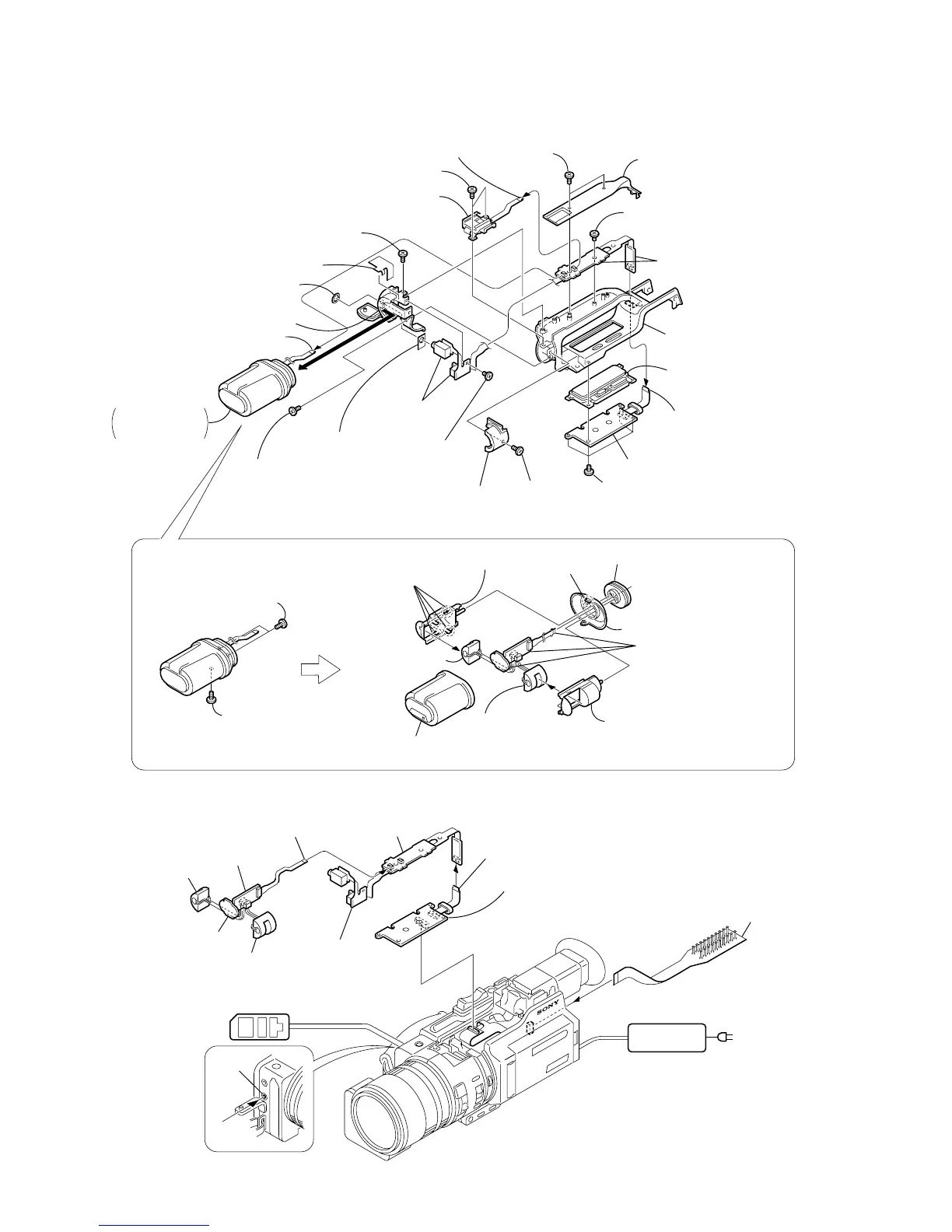 SONY