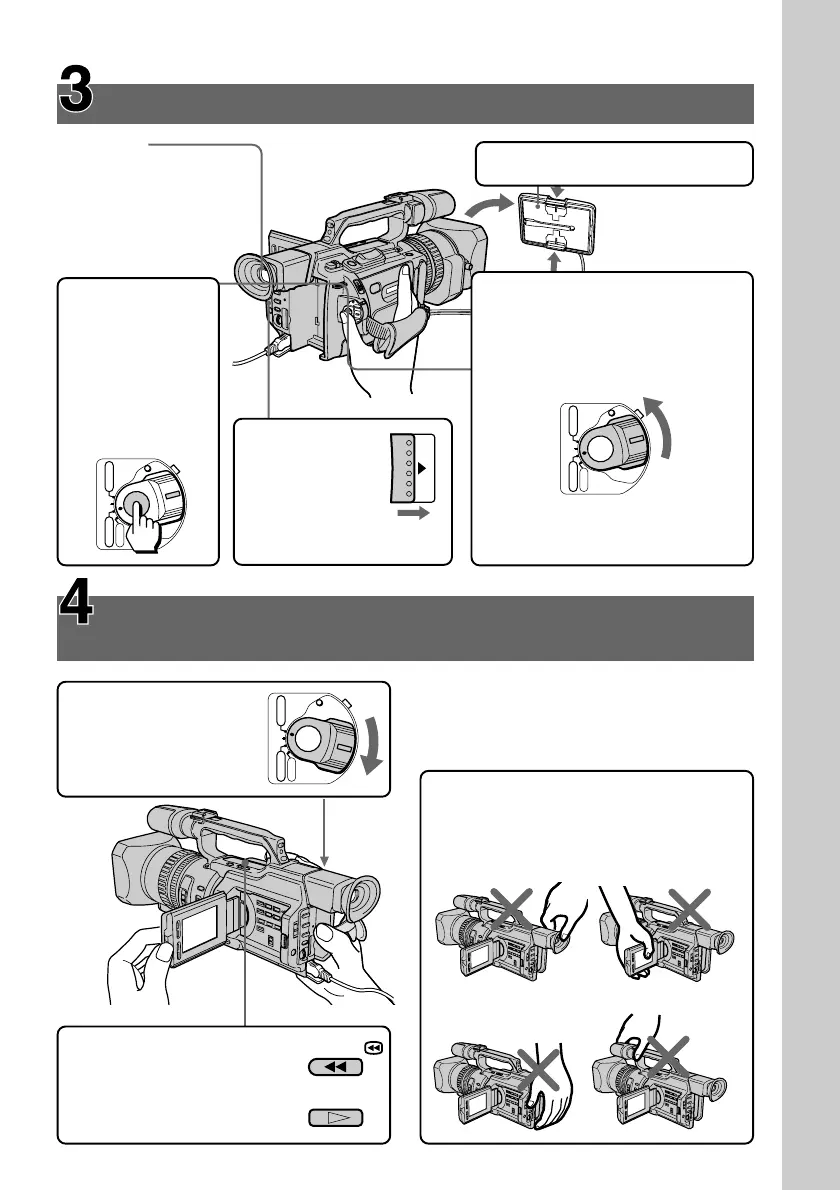 3

4