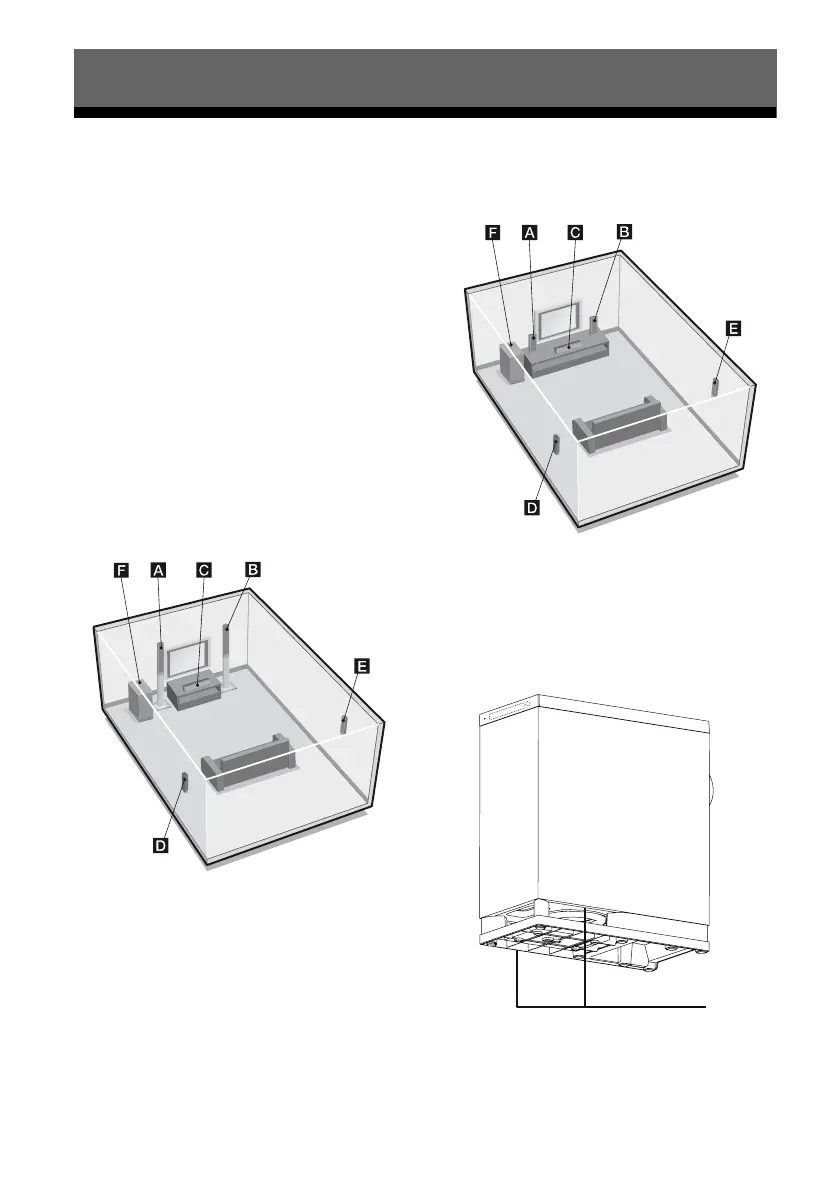 F A C B

E

D

F A C B

E

D