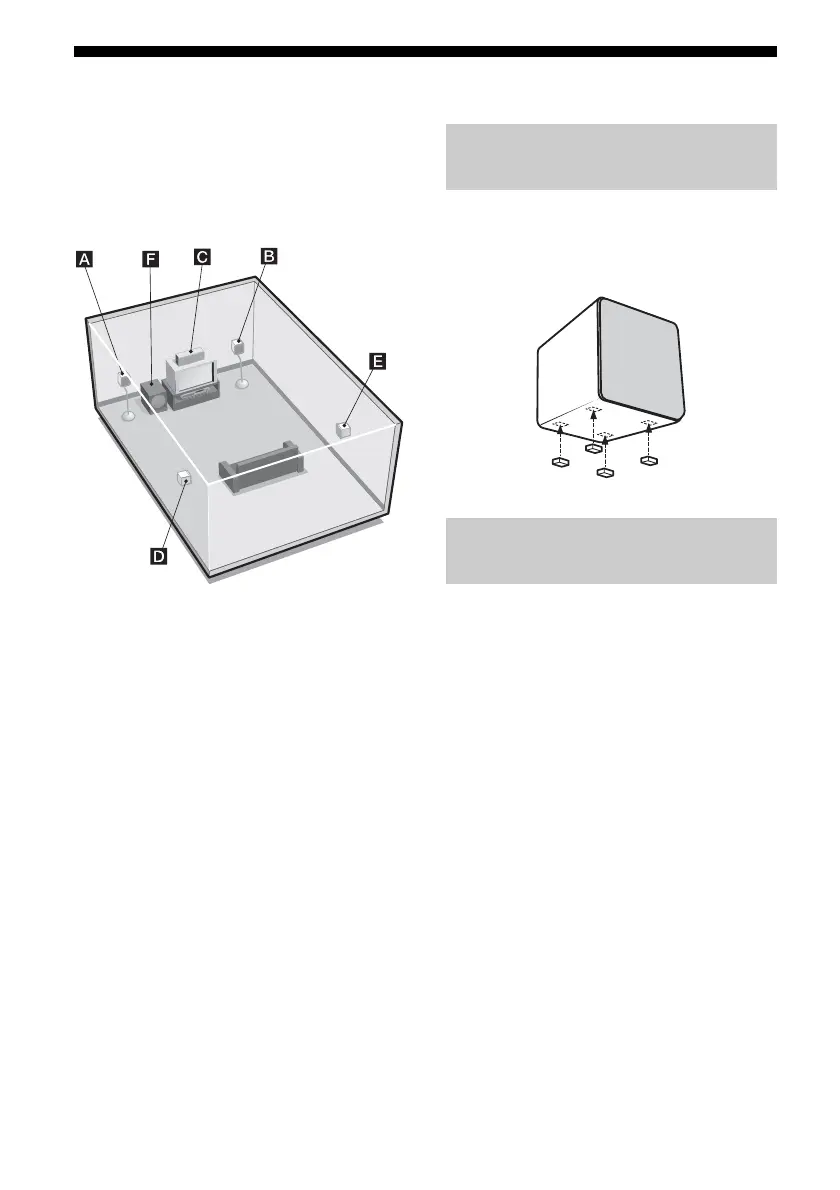 A

F

C

B

E

D