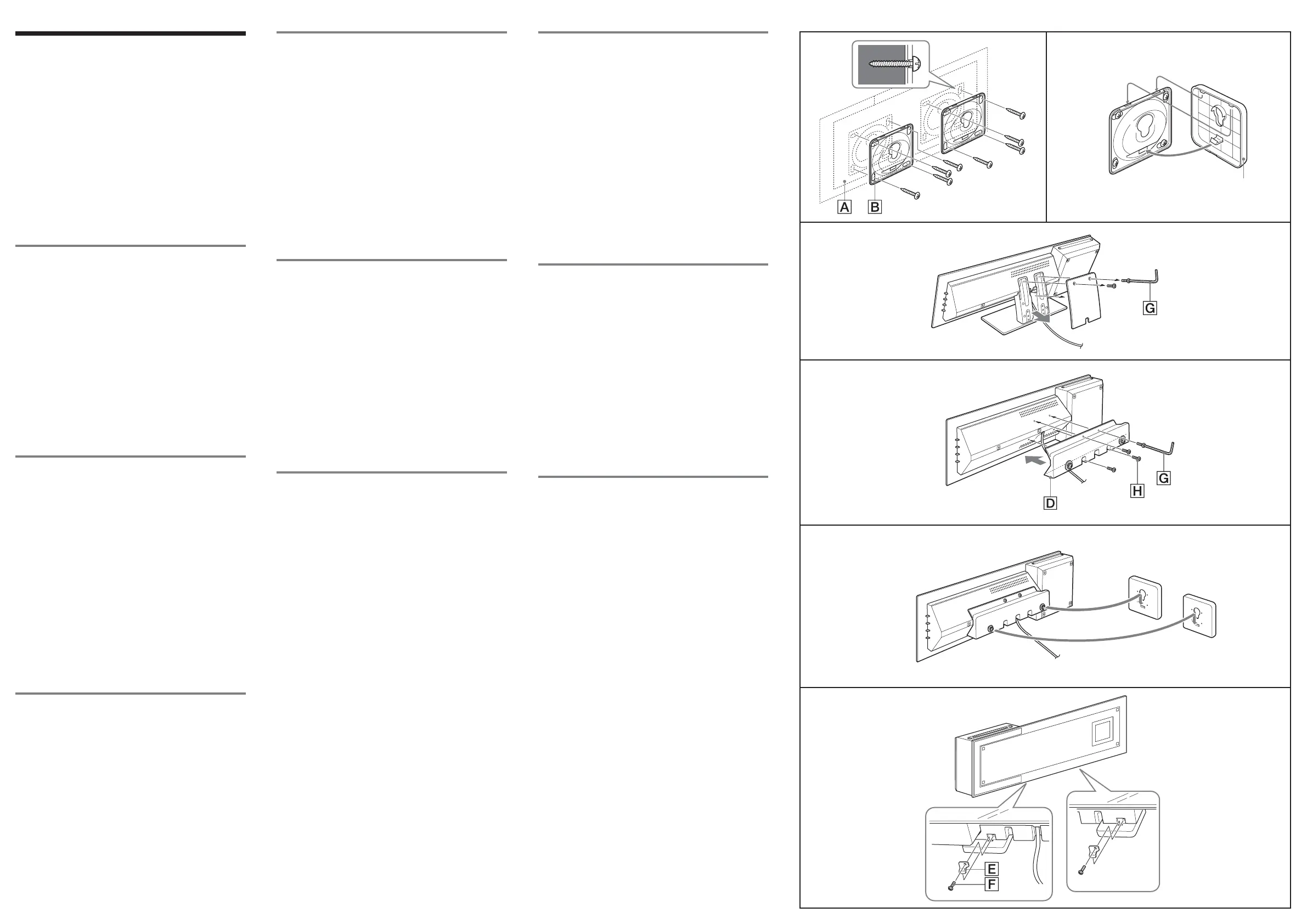 A
B
G
D
H
G
E
F