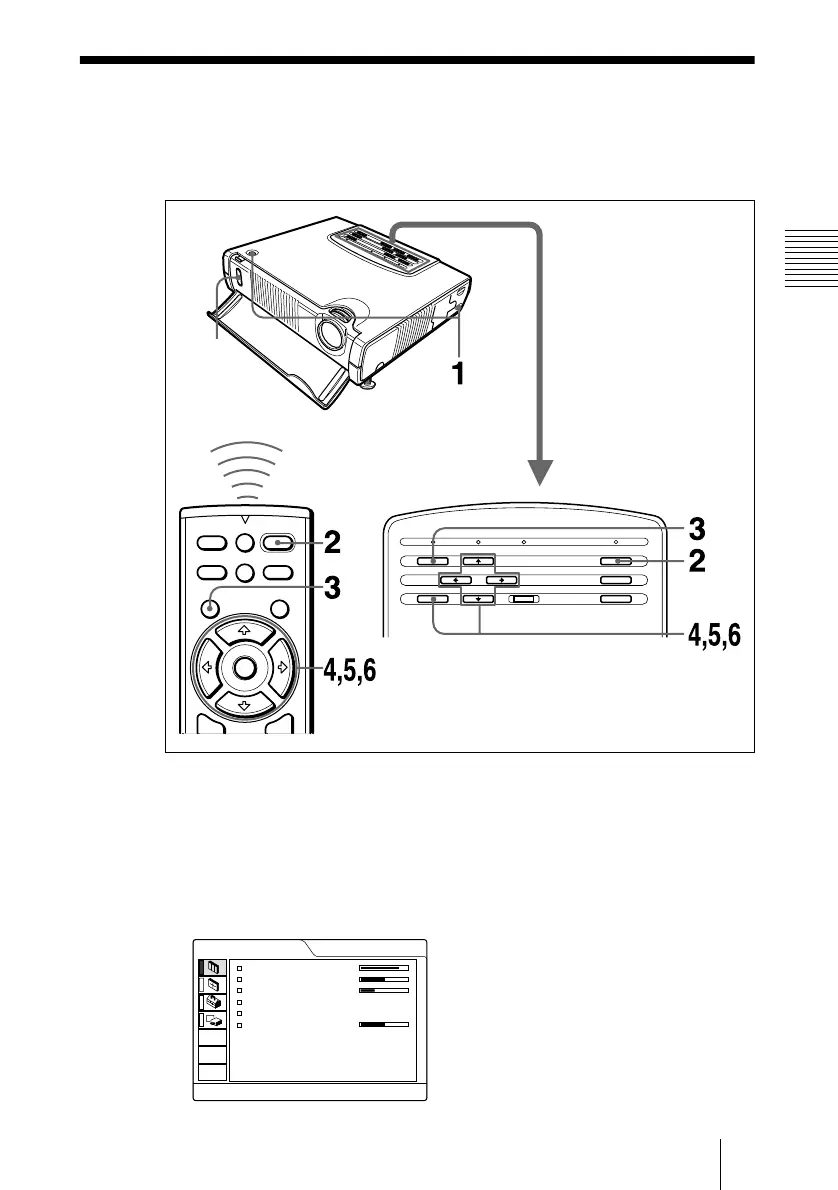 1

2

3

4,5,6

3

2

4,5,6