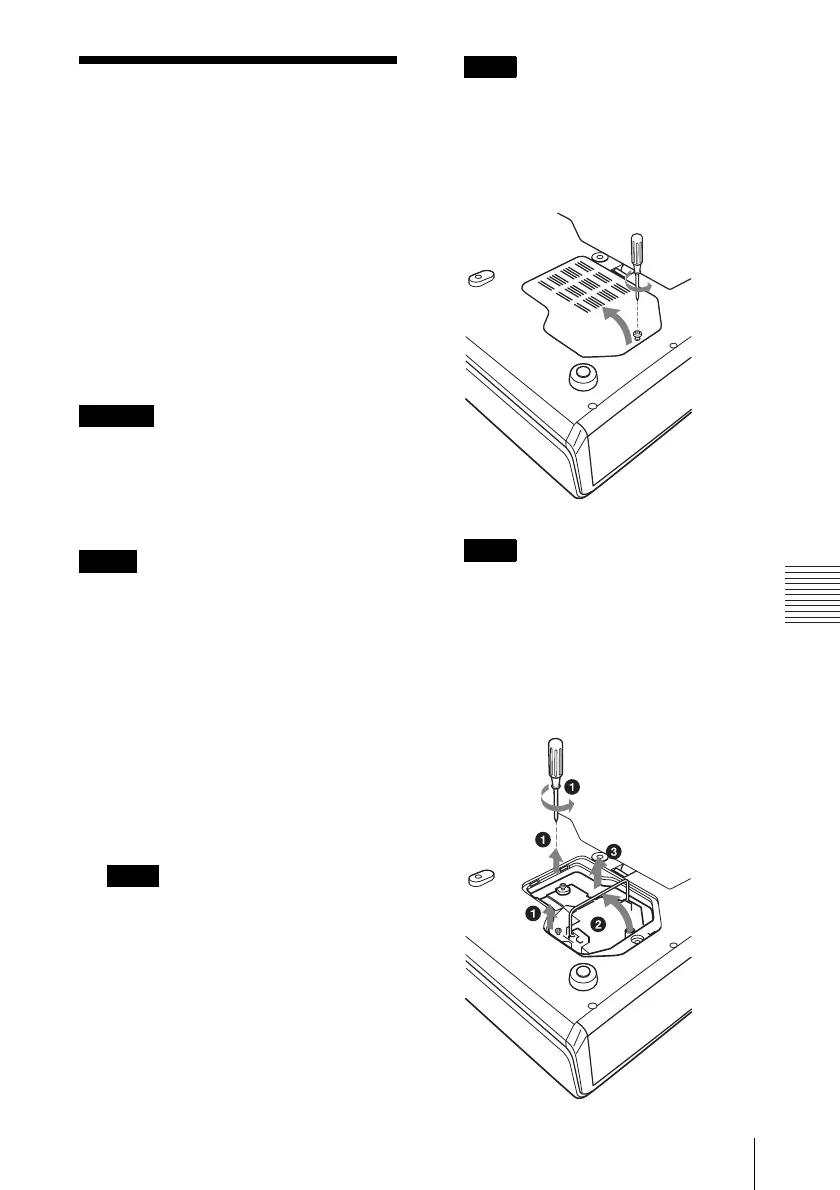 1

1

3

1

2