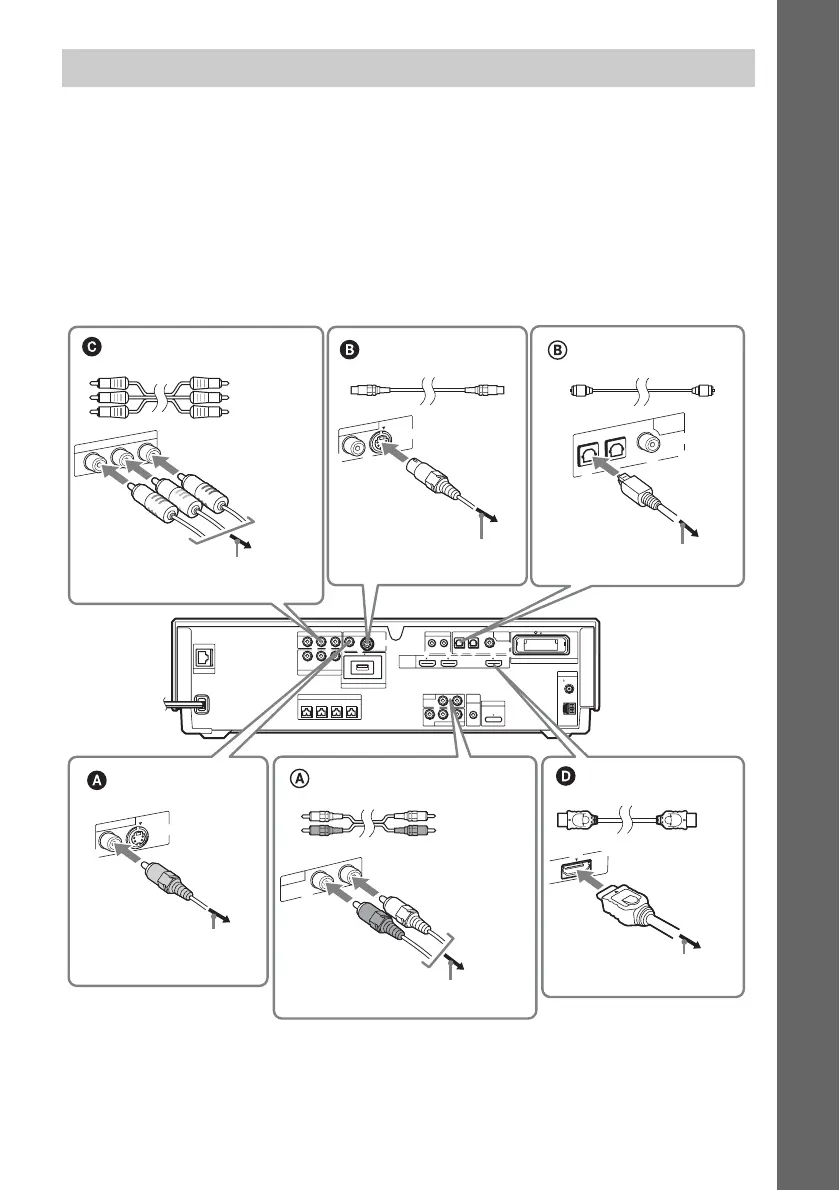 C

B

B

A

A

D