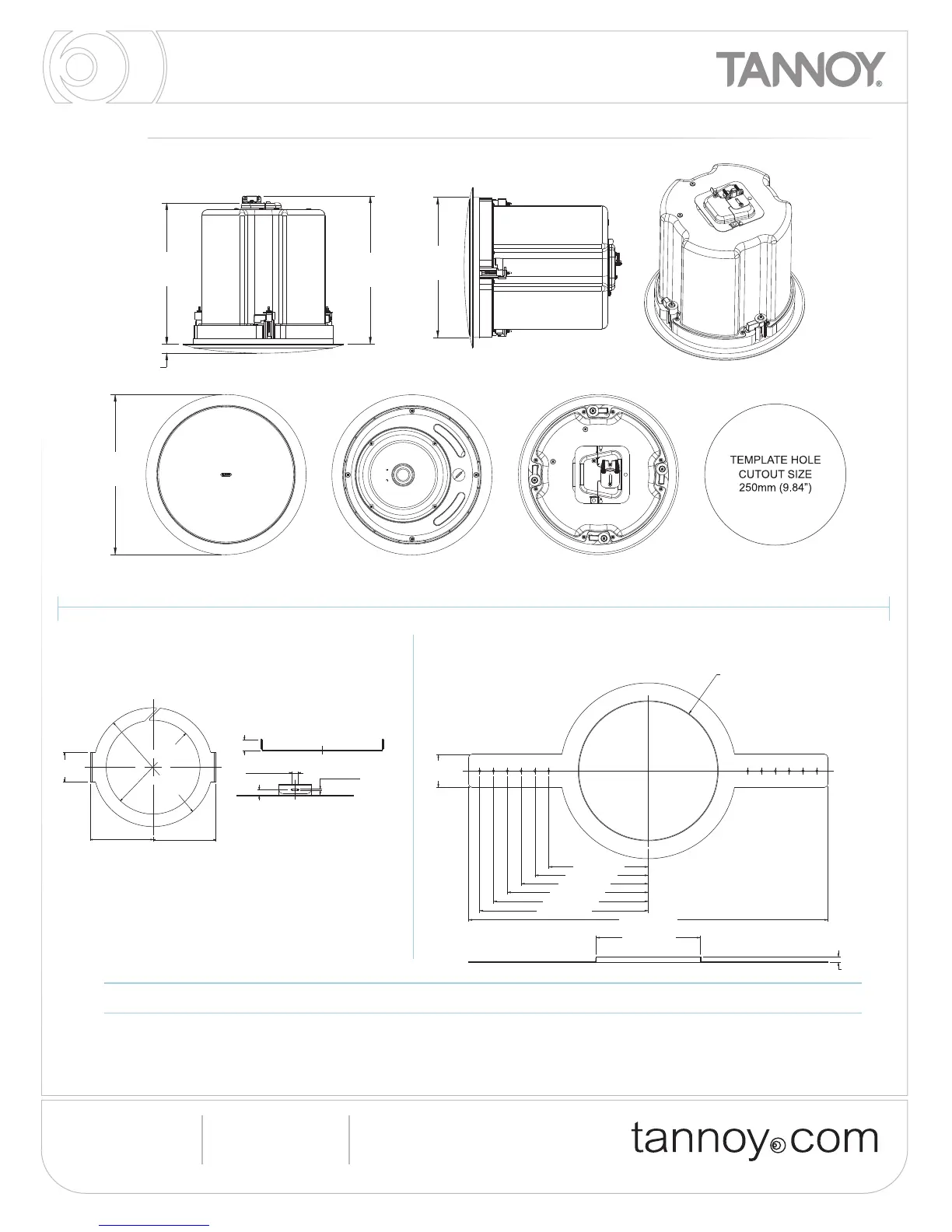 TANNOY®

TEMPLATE HOLE CUTOUT SIZE 250mm (9.84")

tannoy.com