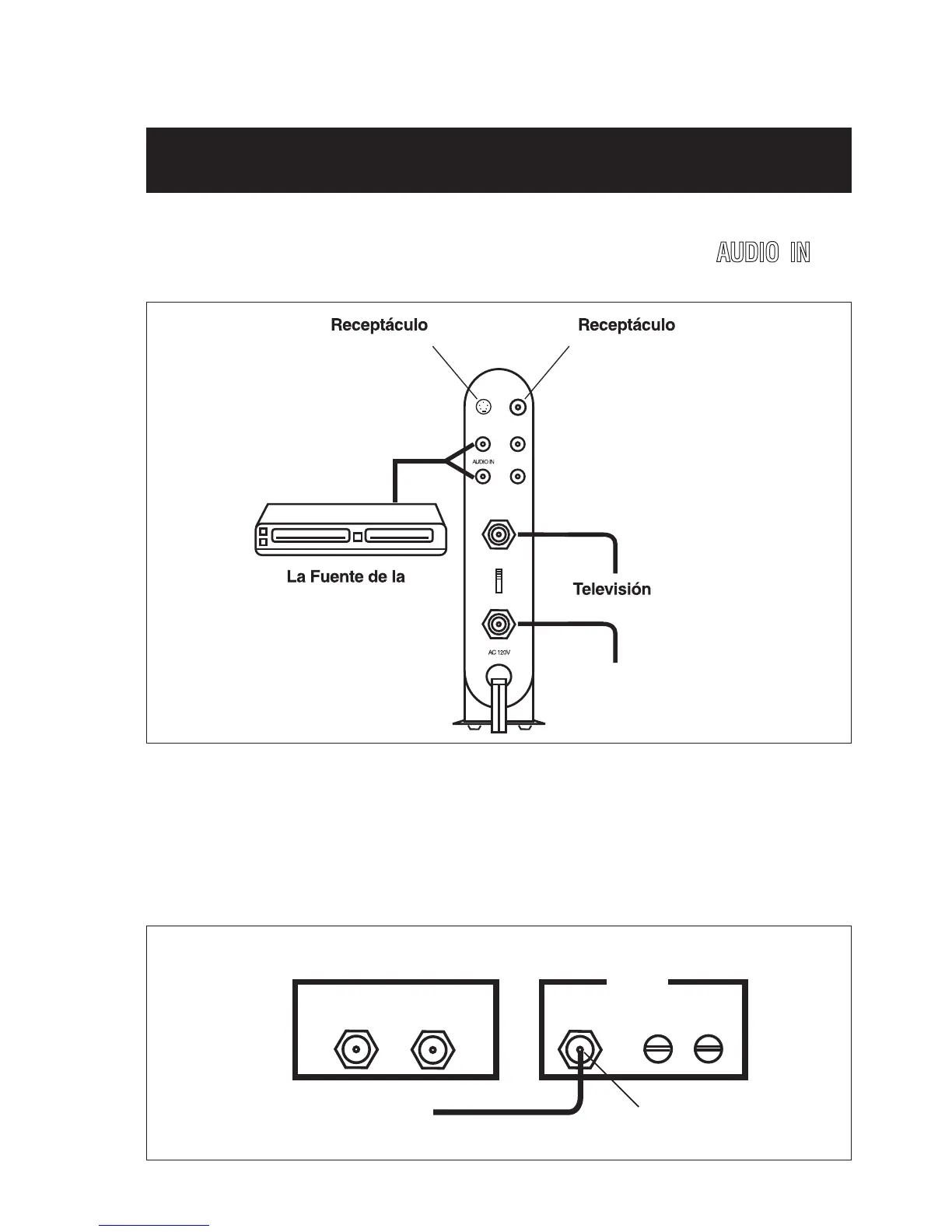 AUDIO IN

Receptáculo

Receptáculo

AUDIO IN

La Fuente de la

Televisión

AC 120V