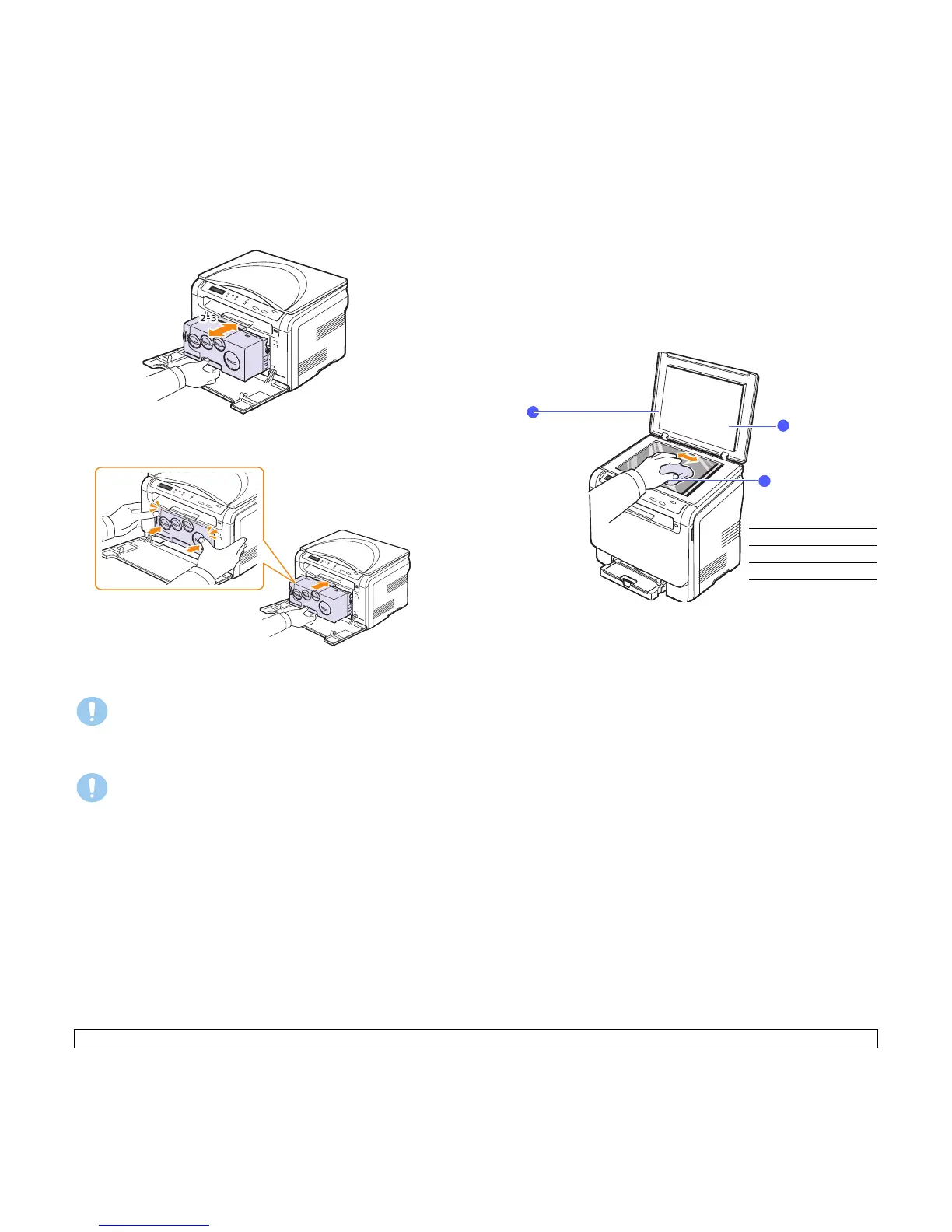 2-3