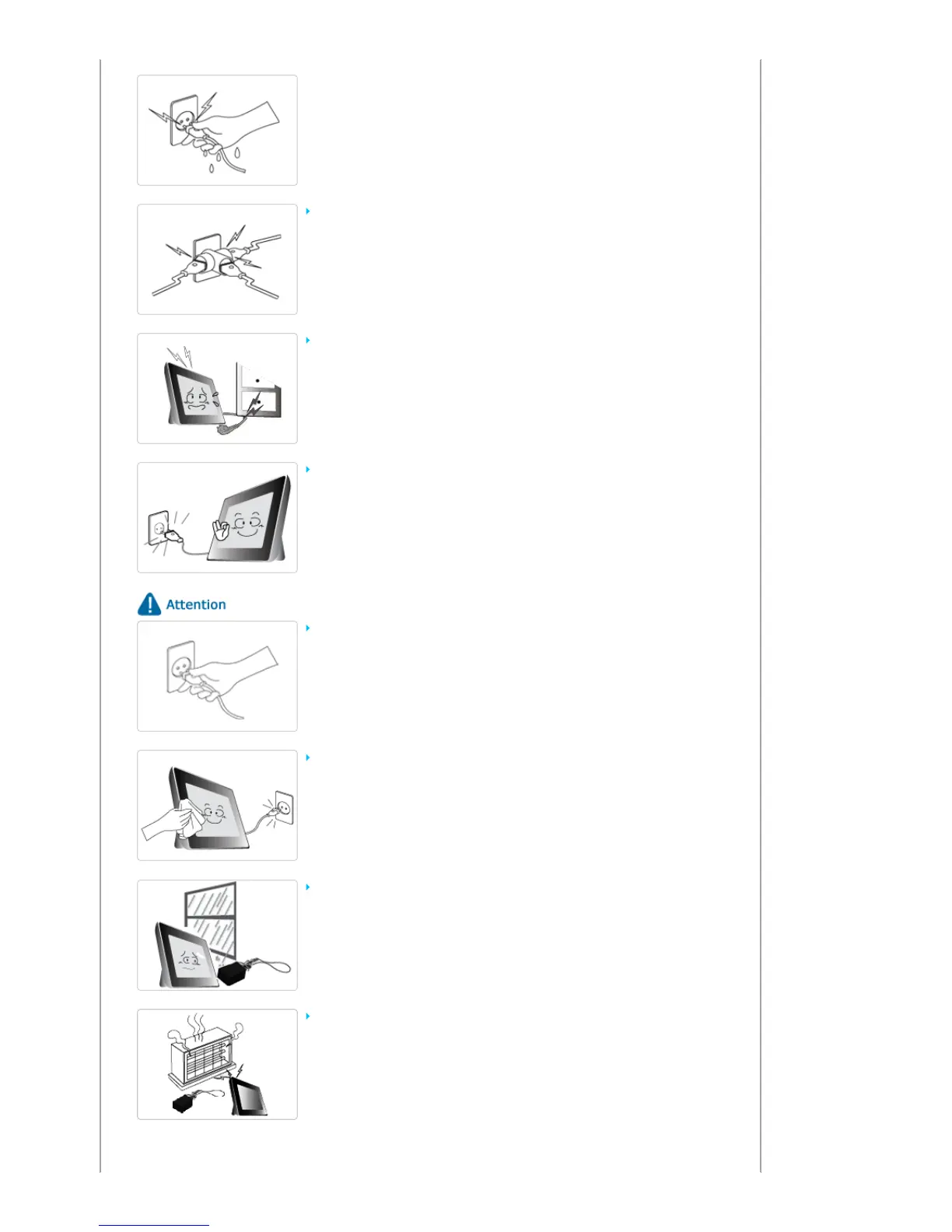 Attention