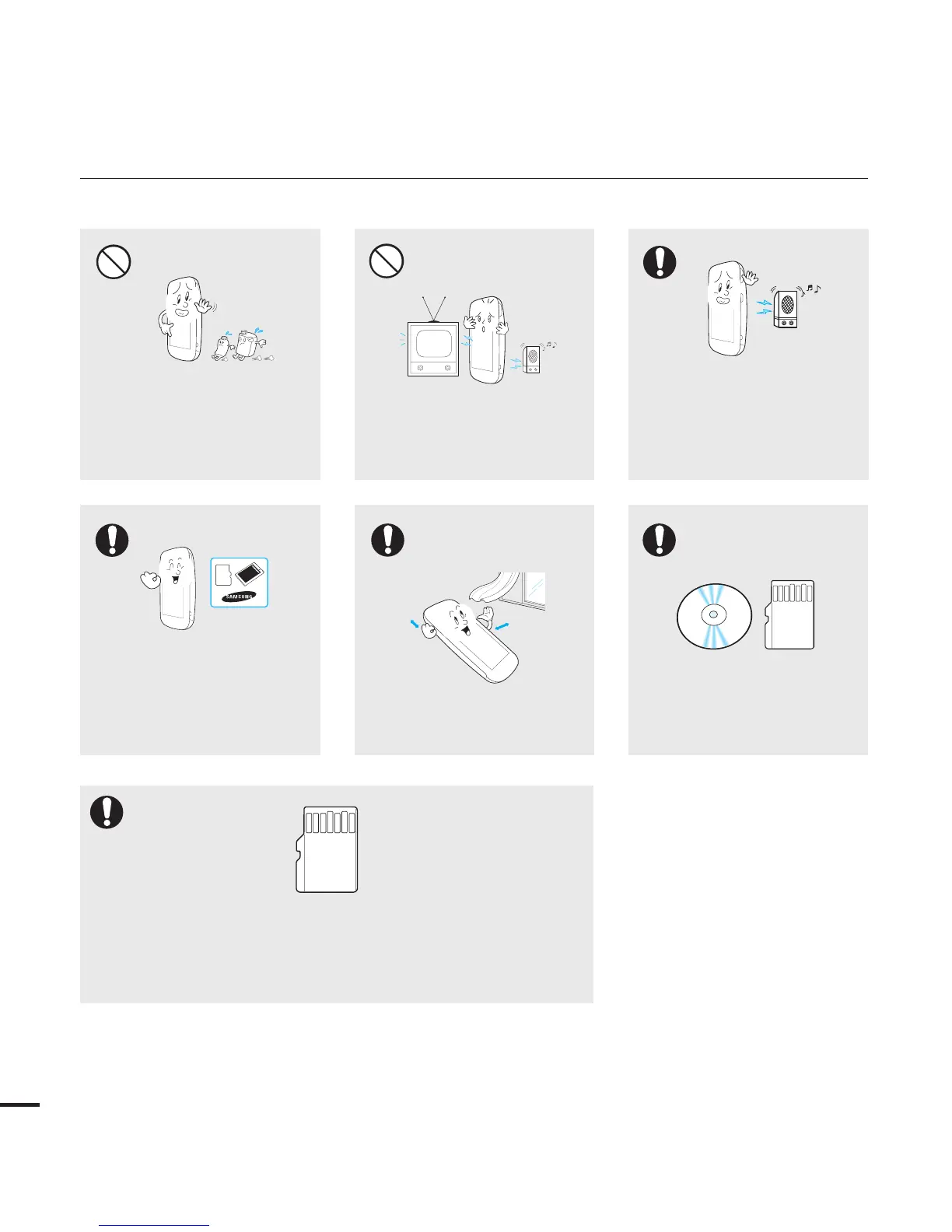 SAMSUNG