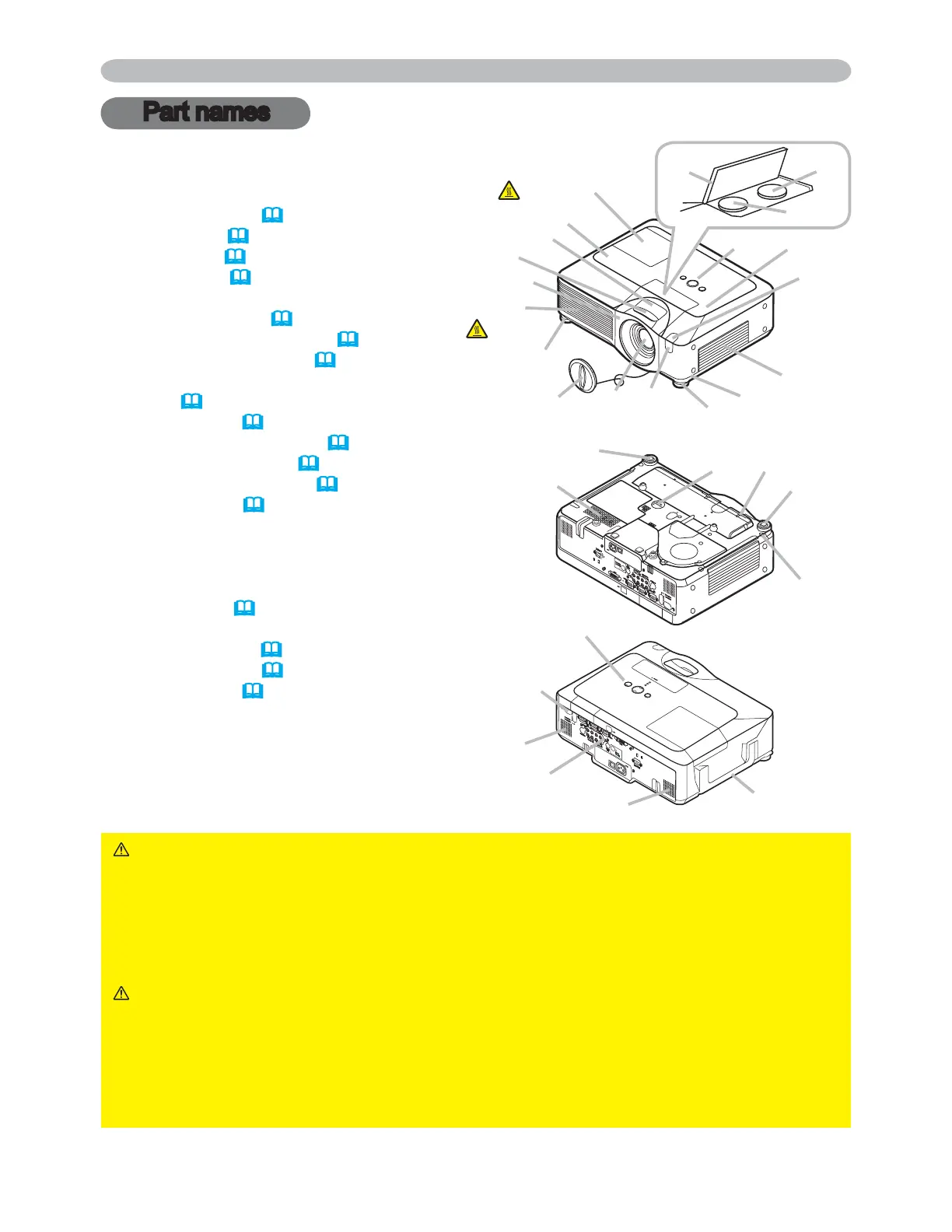 Part names