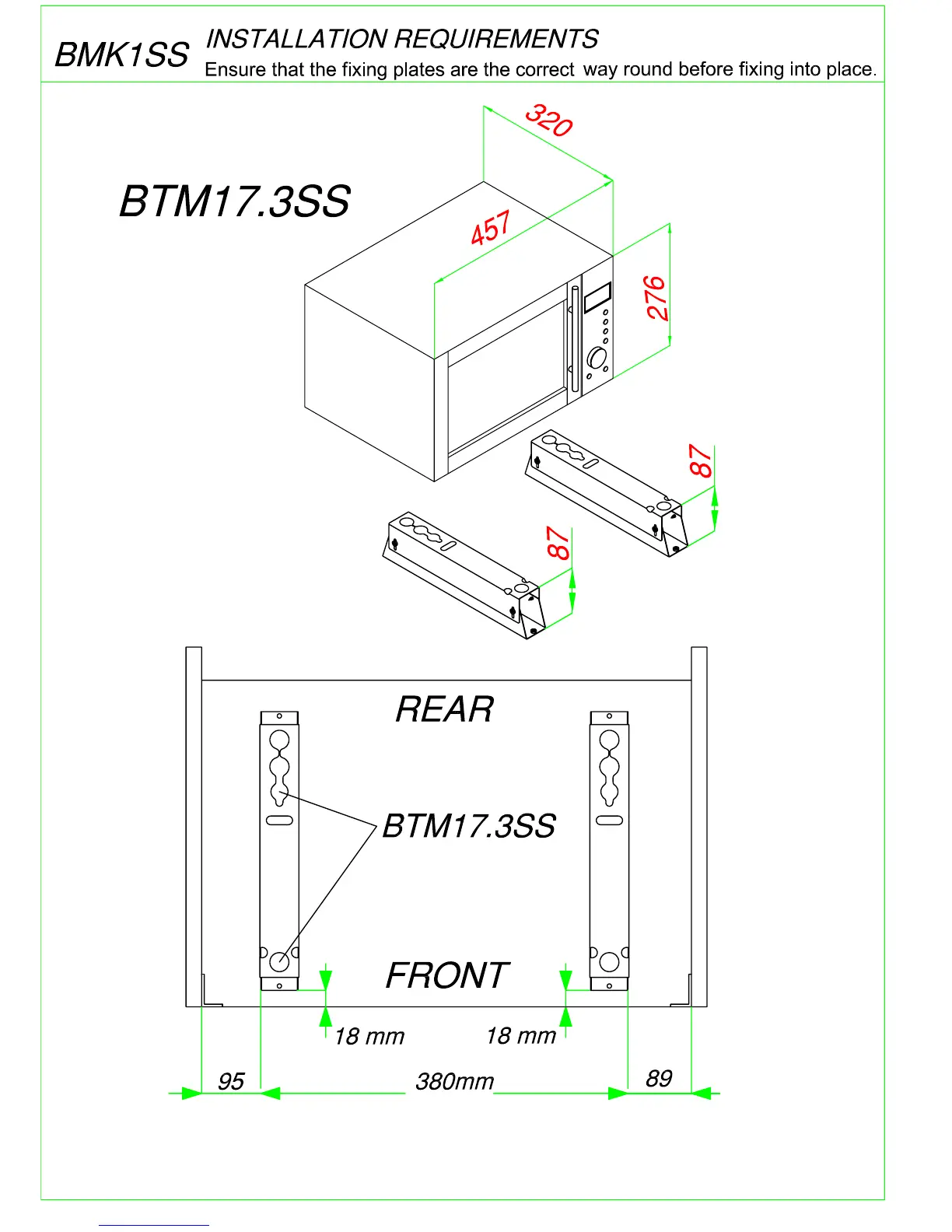 BMK1SS INSTALLATION REQUIREMENTS
Ensure that the fixing plates are the correct way round before fixing into place.

BTM17.3SS

320

457

276

87

87

REAR

BTM17.3SS

FRONT

18 mm

18 mm

95

380mm

89