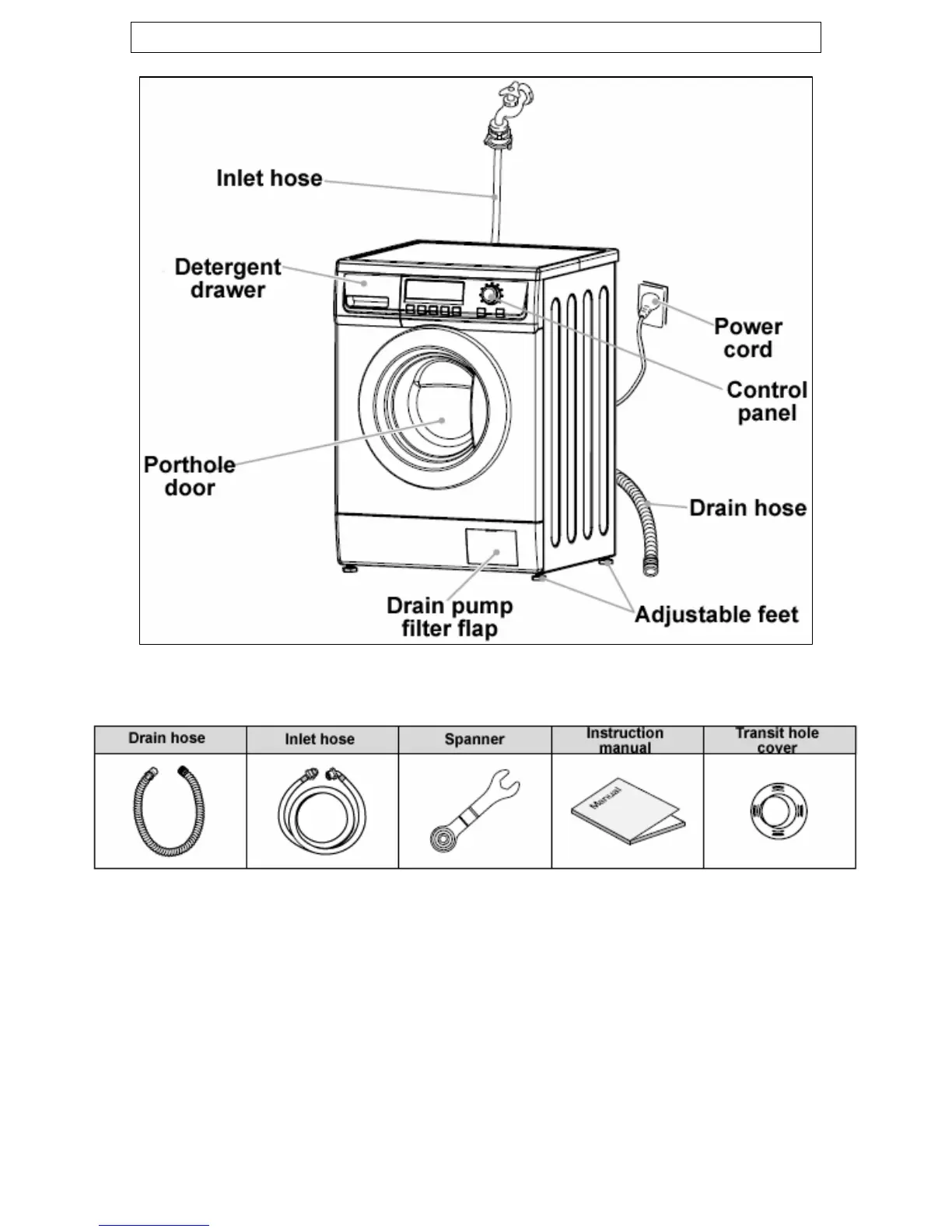 Inlet hose

Detergent drawer

Power cord

Control panel

Porthole door

Drain hose

Drain pump filter flap

Adjustable feet

| Drain hose | Inlet hose | Spanner | Instruction manual | Transit hole cover |
|---|---|---|---|---|
| | | | Manual | |