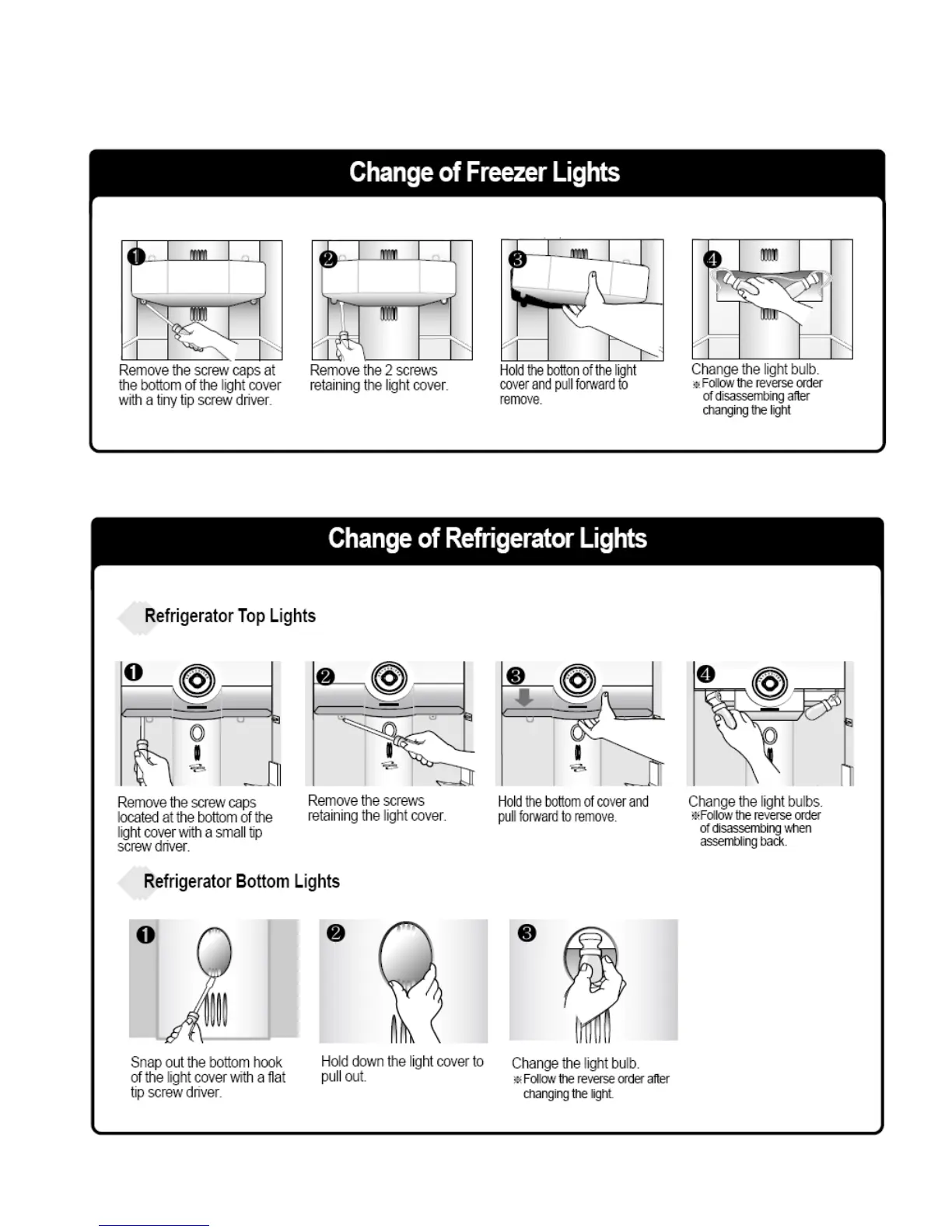 Change of Freezer Lights

❶

Remove the screw caps at the bottom of the light cover with a tiny tip screw driver.

❷

Remove the 2 screws retaining the light cover.

❸

Hold the botton of the light cover and pull forward to remove.

❹

Change the light bulb.
※Follow the reverse order of disassembing after changing the light

Change of Refrigerator Lights

Refrigerator Top Lights

❶

Remove the screw caps located at the bottom of the light cover with a small tip screw driver.

❷

Remove the screws retaining the light cover.

❸

Hold the bottom of cover and pull forward to remove.

❹

Change the light bulbs.
※Follow the reverse order of disassembing when assembling back.

Refrigerator Bottom Lights

❶

Snap out the bottom hook of the light cover with a flat tip screw driver.

❷

Hold down the light cover to pull out.

❸

Change the light bulb.
※Follow the reverse order after changing the light.