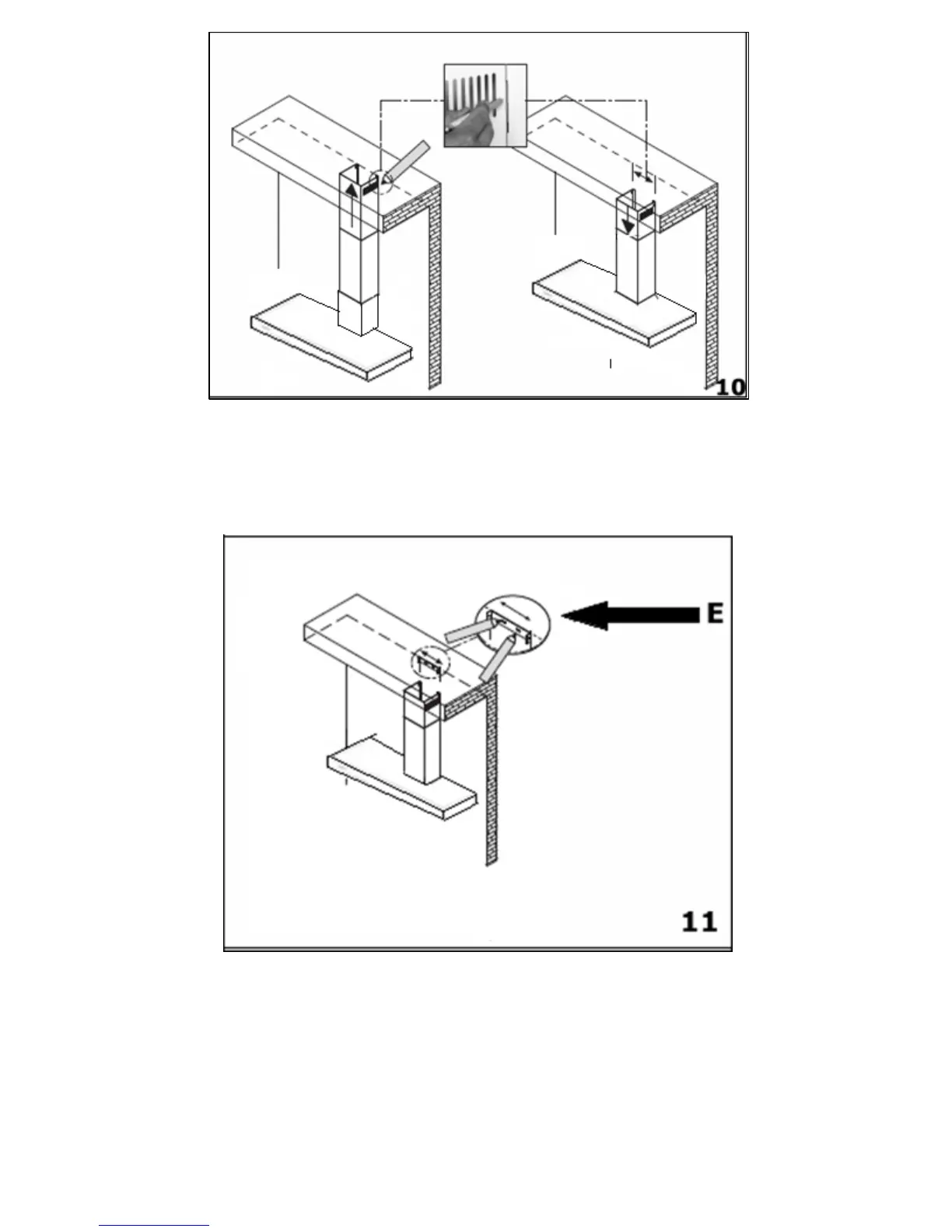 10

E

11