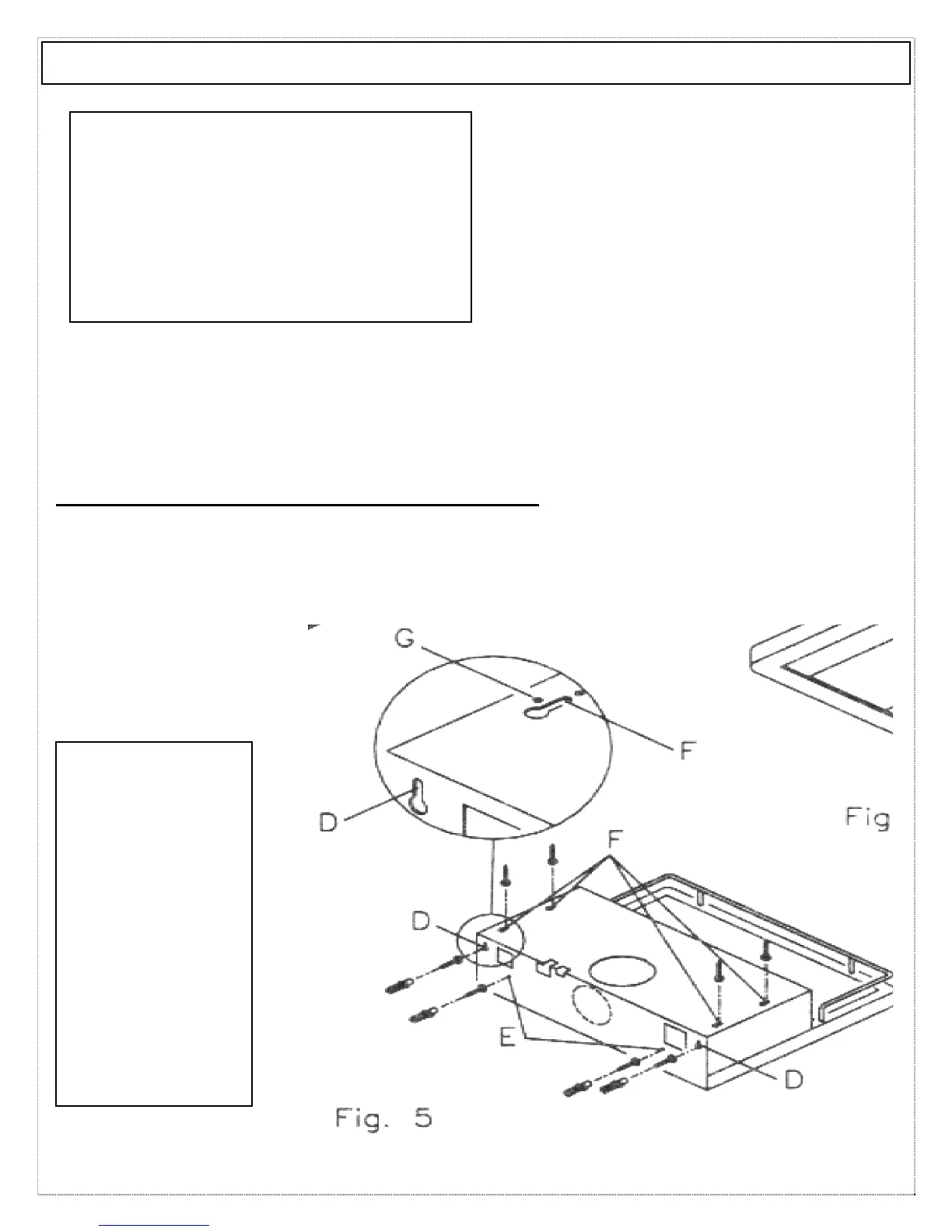 G

F

D

Fig

F

D

E

D

Fig. 5